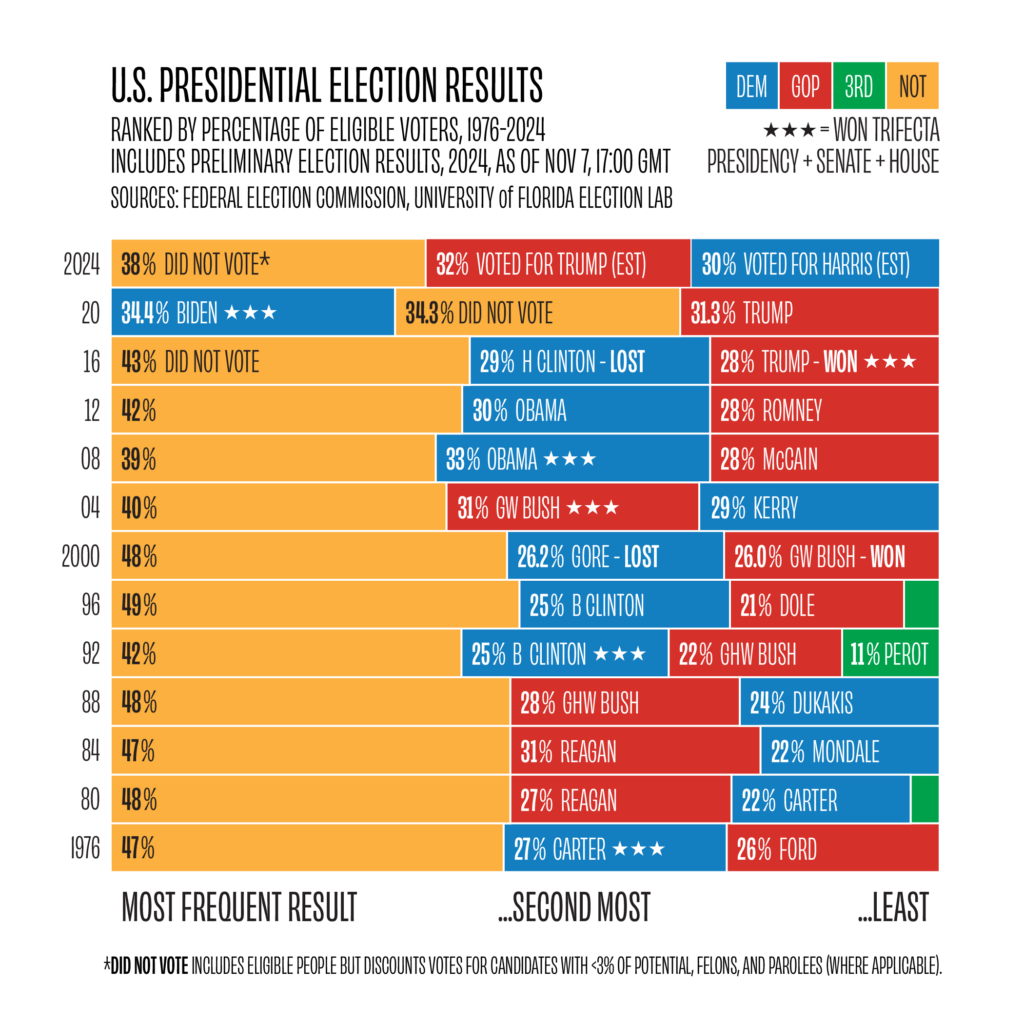 U.S. PRESIDENTIAL ELECTION RESULTS
RANKED BY PERCENTAGE OF ELIGIBLE VOTERS, 1976-2024
INCLUDES PRELIMINARY ELECTION RESULTS, 2024, AS OF NOV 7, 17:00 GMT
SOURCES: FEDERAL ELECTION COMMISSION, UNIVERSITY of FLORIDA ELECTION LAB

DEM GOP 3RD NOT
★★★ = WON TRIFECTA
PRESIDENCY + SENATE + HOUSE

2024 38% DID NOT VOTE* 32% VOTED FOR TRUMP (EST) 30% VOTED FOR HARRIS (EST)
20 34.4% BIDEN ★★★ 34.3% DID NOT VOTE 31.3% TRUMP
16 43% DID NOT VOTE 29% H CLINTON - LOST 28% TRUMP - WON ★★★
12 42% 30% OBAMA 28% ROMNEY
08 39% 33% OBAMA ★★★ 28% McCAIN
04 40% 31% GW BUSH ★★★ 29% KERRY
2000 48% 26.2% GORE - LOST 26.0% GW BUSH - WON
96 49% 25% B CLINTON 21% DOLE
92 42% 25% B CLINTON ★★★ 22% GHW BUSH 11% PEROT
88 48% 28% GHW BUSH 24% DUKAKIS
84 47% 31% REAGAN 22% MONDALE
80 48% 27% REAGAN 22% CARTER
1976 47% 27% CARTER ★★★ 26% FORD

MOST FREQUENT RESULT ...SECOND MOST ...LEAST

*DID NOT VOTE INCLUDES ELIGIBLE PEOPLE BUT DISCOUNTS VOTES FOR CANDIDATES WITH <3% OF POTENTIAL, FELONS, AND PAROLEES (WHERE APPLICABLE).