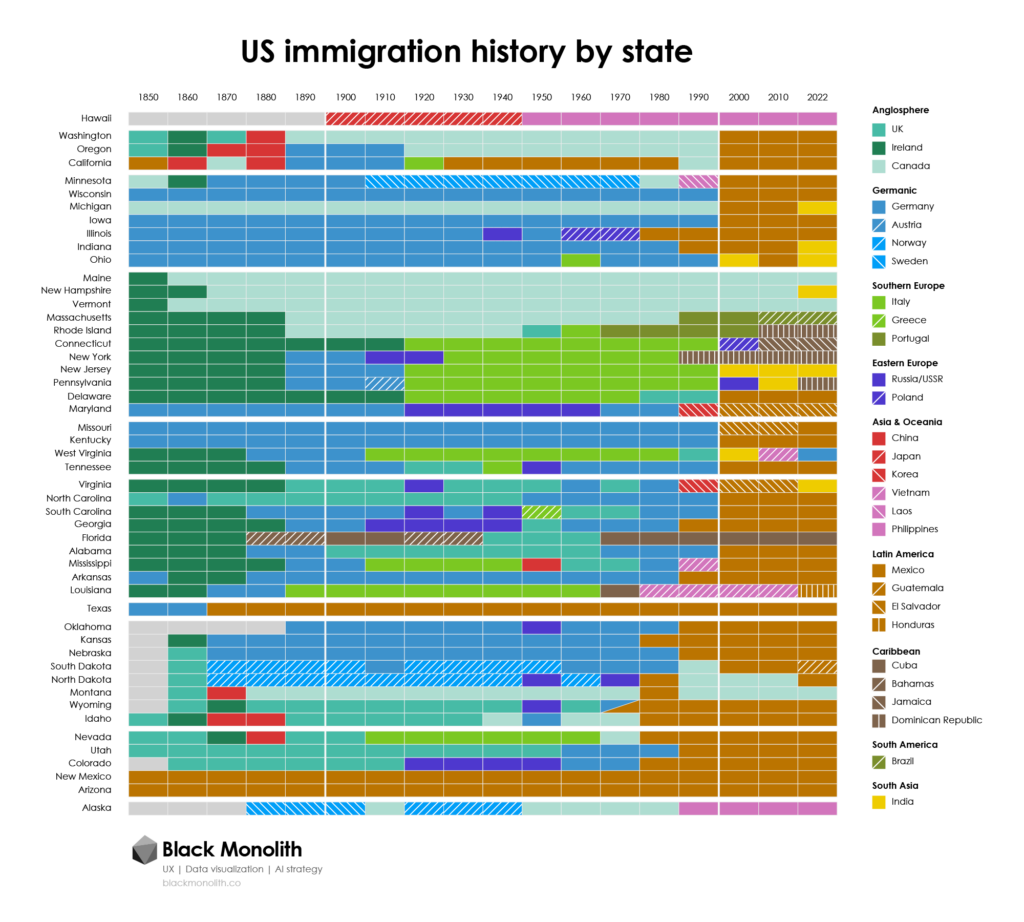 US immigration history by state

1850 1860 1870 1880 1890 1900 1910 1920 1930 1940 1950 1960 1970 1980 1990 2000 2010 2022

Hawaii
Washington
Oregon
California
Minnesota
Wisconsin
Michigan
Iowa
Illinois
Indiana
Ohio
Maine
New Hampshire
Vermont
Massachusetts
Rhode Island
Connecticut
New York
New Jersey
Pennsylvania
Delaware
Maryland
Missouri
Kentucky
West Virginia
Tennessee
Virginia
North Carolina
South Carolina
Georgia
Florida
Alabama
Mississippi
Arkansas
Louisiana
Texas
Oklahoma
Kansas
Nebraska
South Dakota
North Dakota
Montana
Wyoming
Idaho
Nevada
Utah
Colorado
New Mexico
Arizona
Alaska

Anglosphere
UK
Ireland
Canada

Germanic
Germany
Austria
Norway
Sweden

Southern Europe
Italy
Greece
Portugal

Eastern Europe
Russia/USSR
Poland

Asia & Oceania
China
Japan
Korea
Vietnam
Laos
Philippines

Latin America
Mexico
Guatemala
El Salvador
Honduras

Caribbean
Cuba
Bahamas
Jamaica
Dominican Republic

South America
Brazil

South Asia
India

Black Monolith
UX | Data visualization | AI strategy
blackmonolith.co