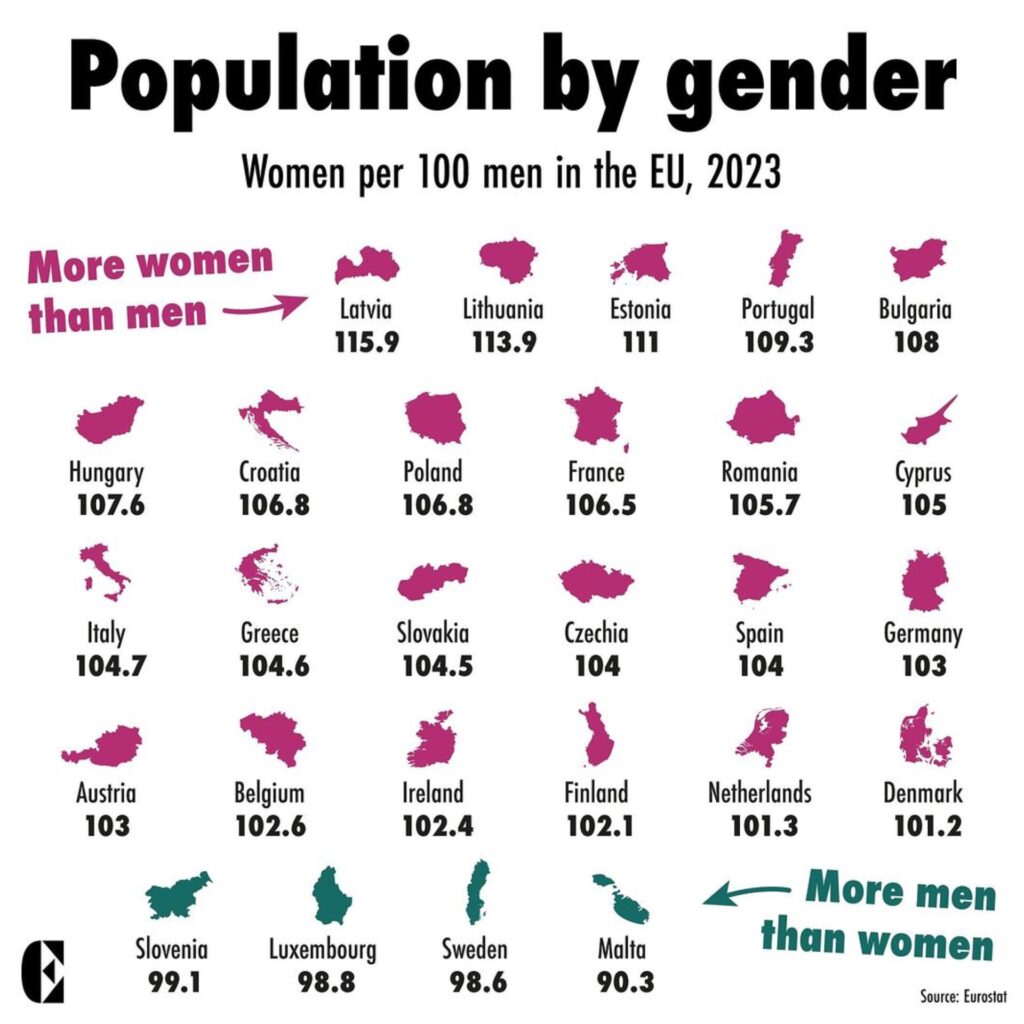 Population by gender

Women per 100 men in the EU, 2023

More women than men

Latvia
115.9

Lithuania
113.9

Estonia
111

Portugal
109.3

Bulgaria
108

Hungary
107.6

Croatia
106.8

Poland
106.8

France
106.5

Romania
105.7

Cyprus
105

Italy
104.7

Greece
104.6

Slovakia
104.5

Czechia
104

Spain
104

Germany
103

Austria
103

Belgium
102.6

Ireland
102.4

Finland
102.1

Netherlands
101.3

Denmark
101.2

Slovenia
99.1

Luxembourg
98.8

Sweden
98.6

Malta
90.3

More men than women

E

Source: Eurostat