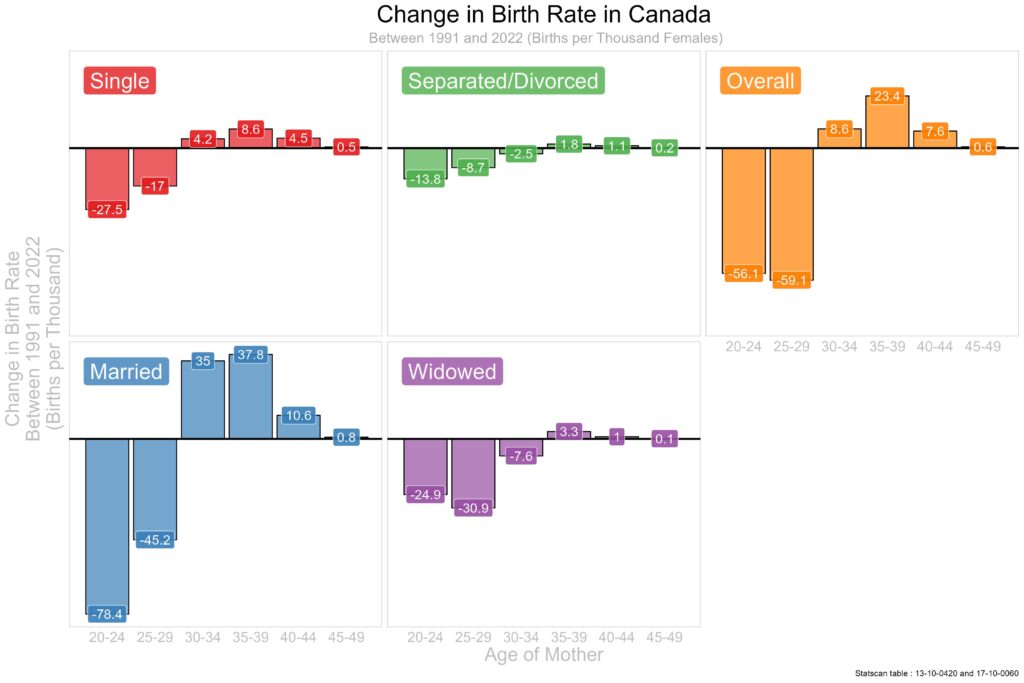 Change in Birth Rate in Canada
Between 1991 and 2022 (Births per Thousand Females)

Change in Birth Rate Between 1991 and 2022 (Births per Thousand)

Single
-27.5
-17
4.2
8.6
4.5
0.5

Separated/Divorced
-13.8
-8.7
-2.5
1.8
1.1
0.2

Overall
-56.1
-59.1
8.6
23.4
7.6
0.6
20-24 25-29 30-34 35-39 40-44 45-49

Married
-78.4
-45.2
35
37.8
10.6
0.8
20-24 25-29 30-34 35-39 40-44 45-49

Widowed
-24.9
-30.9
-7.6
3.3
1
0.1
20-24 25-29 30-34 35-39 40-44 45-49

Age of Mother

Statscan table : 13-10-0420 and 17-10-0060