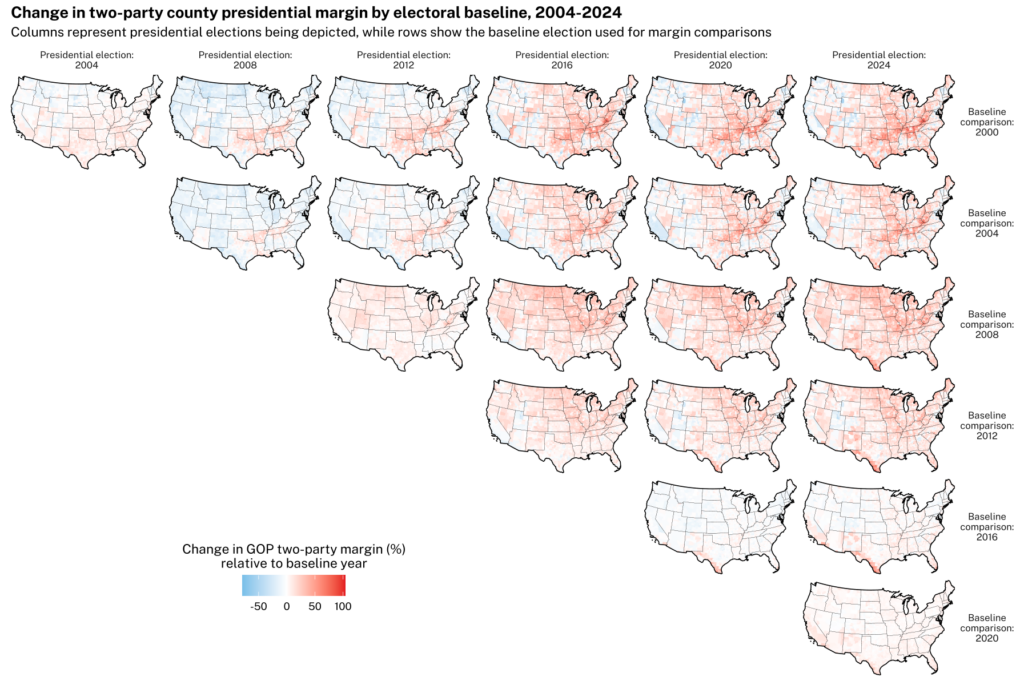 Change in two-party county presidential margin by electoral baseline, 2004-2024
Columns represent presidential elections being depicted, while rows show the baseline election used for margin comparisons

Presidential election: 2004

Presidential election: 2008

Presidential election: 2012

Presidential election: 2016

Presidential election: 2020

Presidential election: 2024

Baseline comparison: 2000

Baseline comparison: 2004

Baseline comparison: 2008

Baseline comparison: 2012

Baseline comparison: 2016

Baseline comparison: 2020

Change in GOP two-party margin (%) relative to baseline year

-50 0 50 100