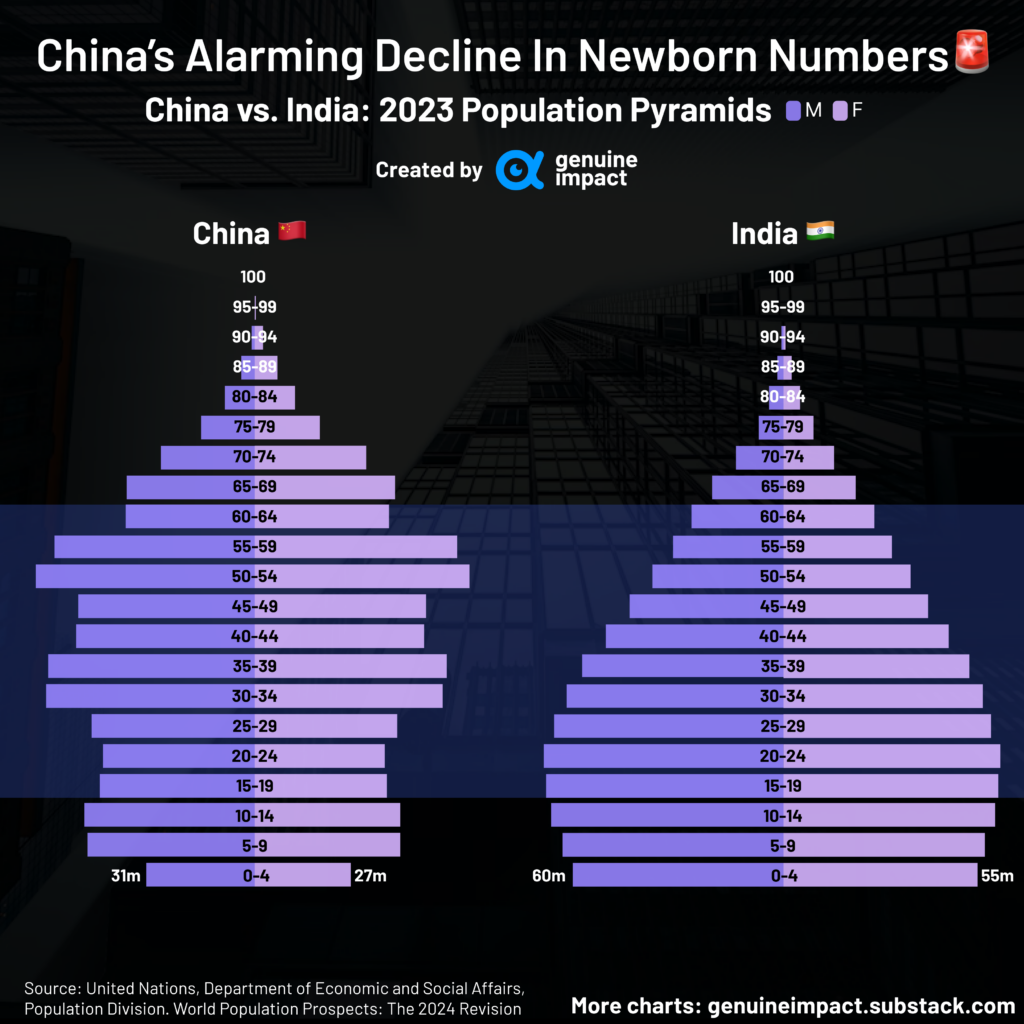 China's Alarming Decline In Newborn Numbers🚨

China vs. India: 2023 Population Pyramids M F

Created by genuine impact

China 🇨🇳

100
95-99
90-94
85-89
80-84
75-79
70-74
65-69
60-64
55-59
50-54
45-49
40-44
35-39
30-34
25-29
20-24
15-19
10-14
5-9
31m 0-4 27m

India 🇮🇳

100
95-99
90-94
85-89
80-84
75-79
70-74
65-69
60-64
55-59
50-54
45-49
40-44
35-39
30-34
25-29
20-24
15-19
10-14
5-9
60m 0-4 55m

Source: United Nations, Department of Economic and Social Affairs, Population Division. World Population Prospects: The 2024 Revision

More charts: genuineimpact.substack.com