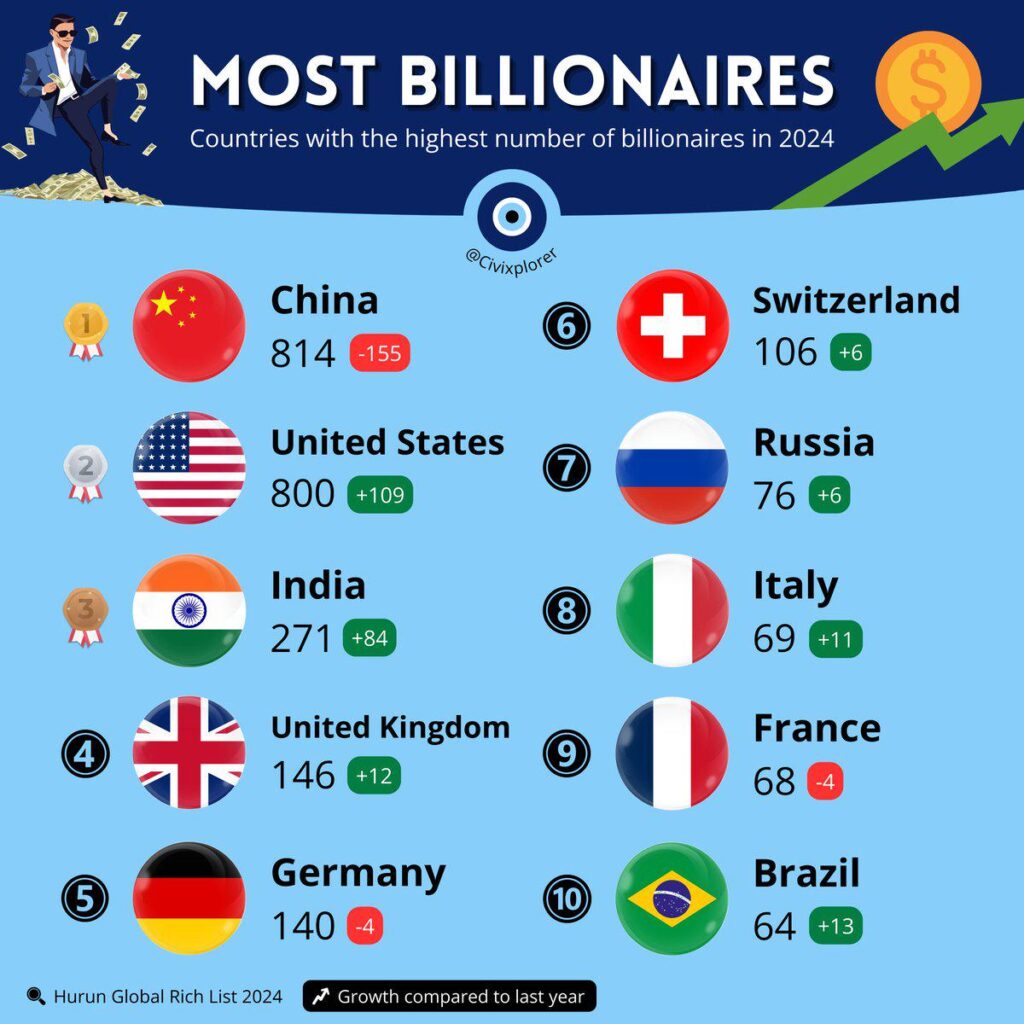 MOST BILLIONAIRES

Countries with the highest number of billionaires in 2024

@Civixplorer

1 China
814 -155

2 United States
800 +109

3 India
271 +84

4 United Kingdom
146 +12

5 Germany
140 -4

6 Switzerland
106 +6

7 Russia
76 +6

8 Italy
69 +11

9 France
68 -4

10 Brazil
64 +13

Hurun Global Rich List 2024

Growth compared to last year