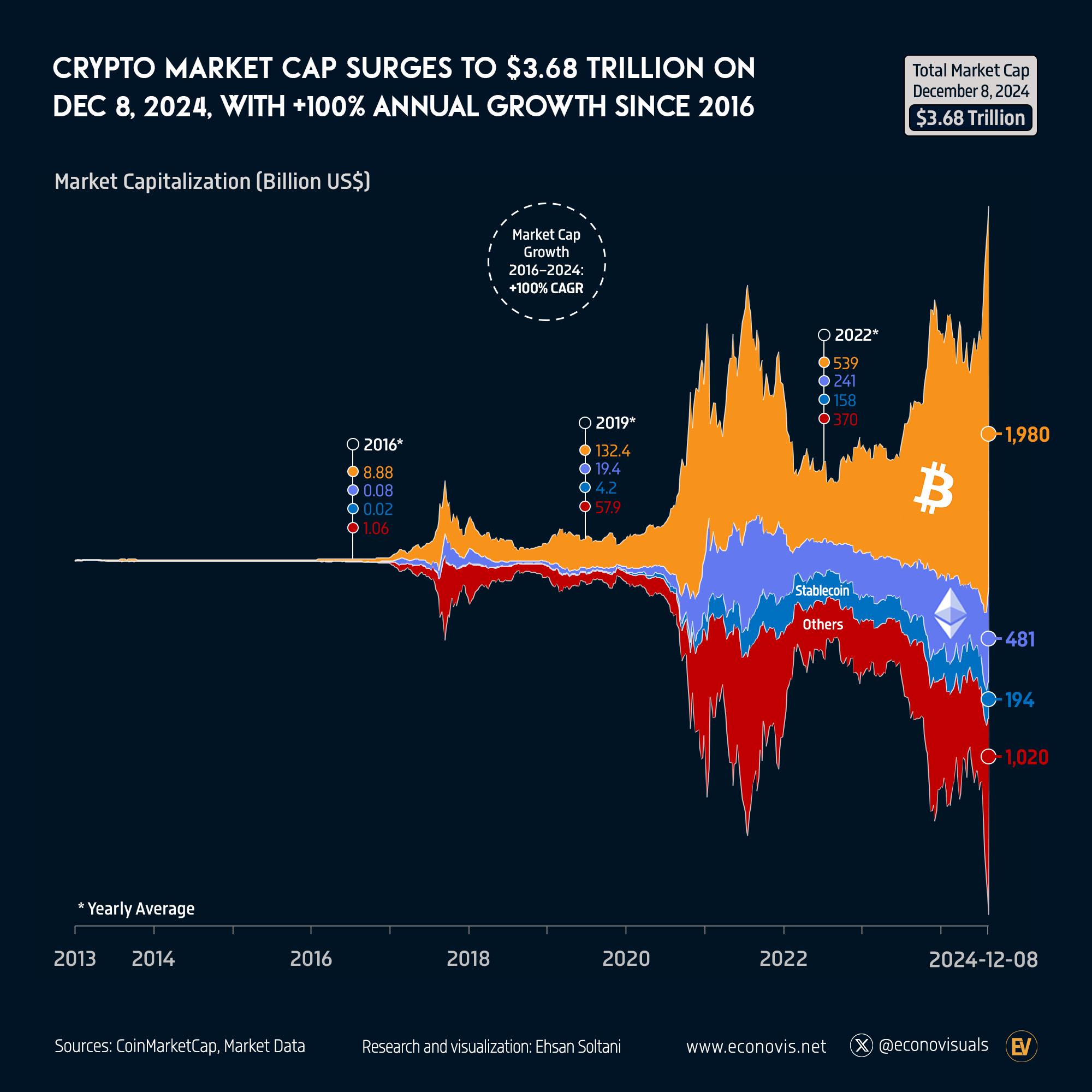 CRYPTO MARKET CAP SURGES TO $3.68 TRILLION ON DEC 8, 2024, WITH +100% ANNUAL GROWTH SINCE 2016

Total Market Cap
December 8, 2024
$3.68 Trillion

Market Capitalization (Billion US$)

Market Cap Growth 2016–2024: +100% CAGR

2016*
8.88
0.08
0.02
1.06

2019*
132.4
19.4
4.2
57.9

2022*
539
241
158
370

1,980
481
194
1,020

Stablecoin
Others

* Yearly Average

2013
2014
2016
2018
2020
2022
2024-12-08

Sources: CoinMarketCap, Market Data
Research and visualization: Ehsan Soltani
www.econovis.net
@econovisuals
EV