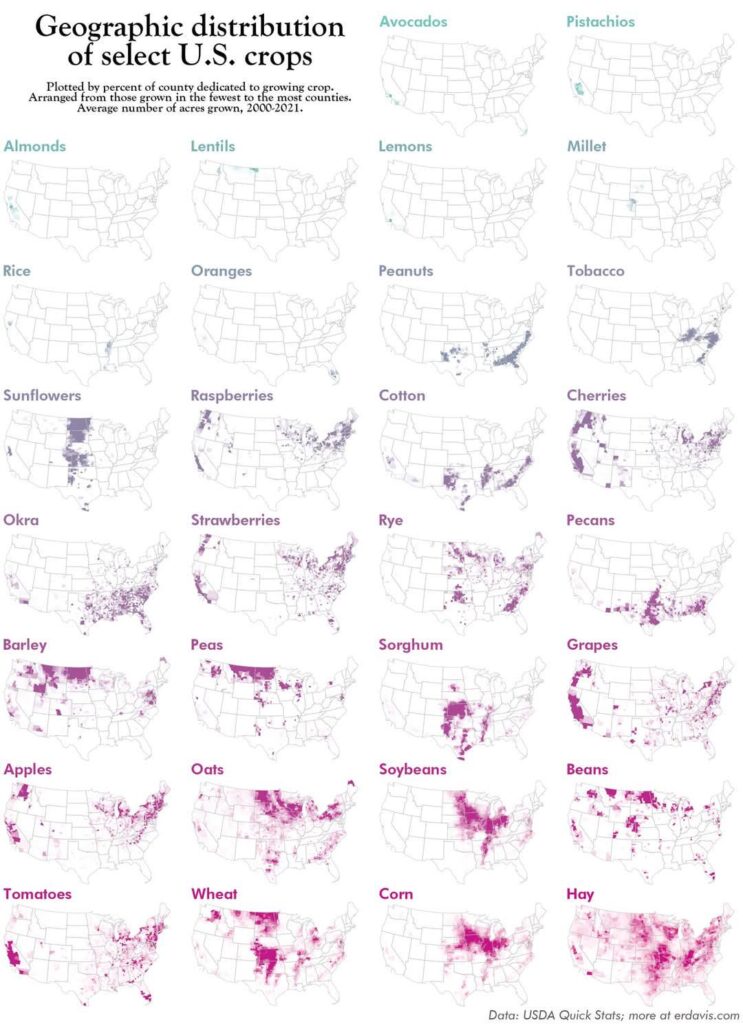 Geographic distribution of select U.S. crops

Plotted by percent of county dedicated to growing crop. Arranged from those grown in the fewest to the most counties. Average number of acres grown, 2000-2021.

Avocados

Pistachios

Almonds

Lentils

Lemons

Millet

Rice

Oranges

Peanuts

Tobacco

Sunflowers

Raspberries

Cotton

Cherries

Okra

Strawberries

Rye

Pecans

Barley

Peas

Sorghum

Grapes

Apples

Oats

Soybeans

Beans

Tomatoes

Wheat

Corn

Hay

Data: USDA Quick Stats; more at erdavis.com