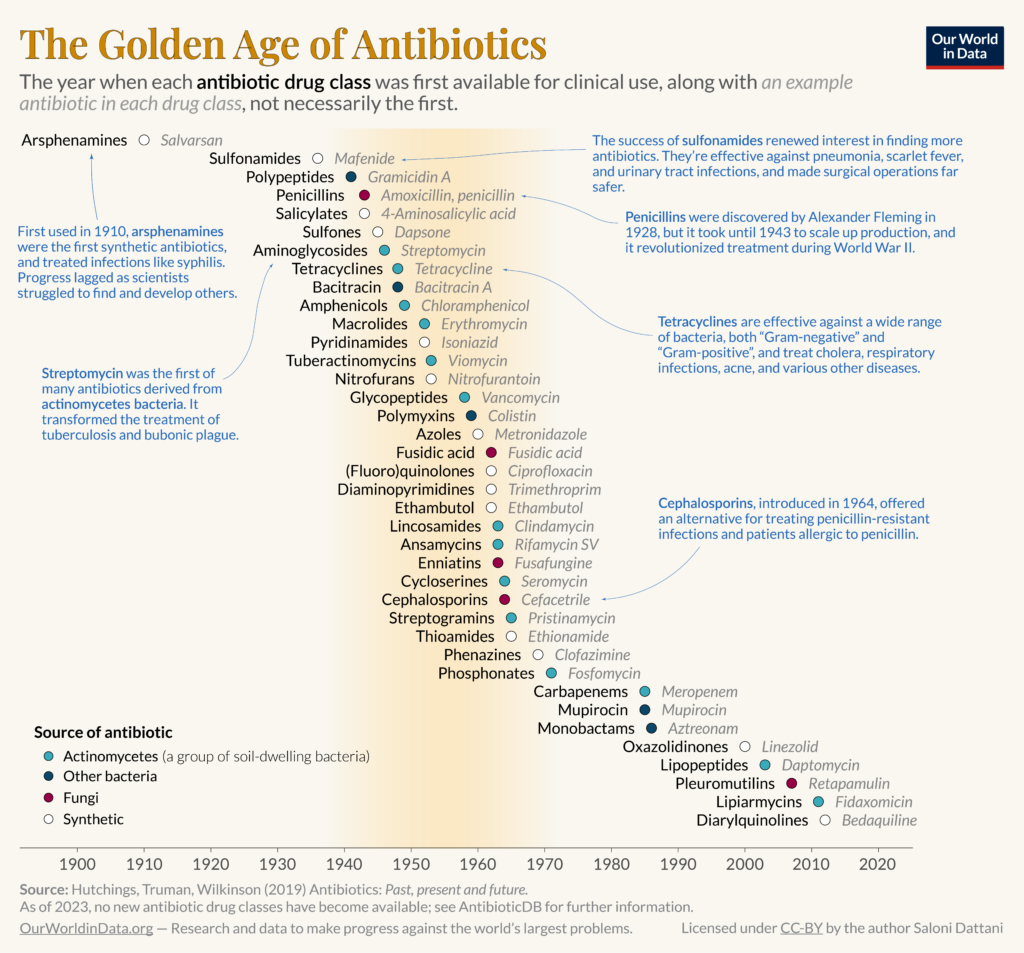 The Golden Age of Antibiotics

Our World in Data

The year when each antibiotic drug class was first available for clinical use, along with an example antibiotic in each drug class, not necessarily the first.

Arsphenamines Salvarsan
Sulfonamides Mafenide
Polypeptides Gramicidin A
Penicillins Amoxicillin, penicillin
Salicylates 4-Aminosalicylic acid
Sulfones Dapsone
Aminoglycosides Streptomycin
Tetracyclines Tetracycline
Bacitracin Bacitracin A
Amphenicols Chloramphenicol
Macrolides Erythromycin
Pyridinamides Isoniazid
Tuberactinomycins Viomycin
Nitrofurans Nitrofurantoin
Glycopeptides Vancomycin
Polymyxins Colistin
Azoles Metronidazole
Fusidic acid Fusidic acid
(Fluoro)quinolones Ciprofloxacin
Diaminopyrimidines Trimethroprim
Ethambutol Ethambutol
Lincosamides Clindamycin
Ansamycins Rifamycin SV
Enniatins Fusafungine
Cycloserines Seromycin
Cephalosporins Cefacetrile
Streptogramins Pristinamycin
Thioamides Ethionamide
Phenazines Clofazimine
Phosphonates Fosfomycin
Carbapenems Meropenem
Mupirocin Mupirocin
Monobactams Aztreonam
Oxazolidinones Linezolid
Lipopeptides Daptomycin
Pleuromutilins Retapamulin
Lipiarmycins Fidaxomicin
Diarylquinolines Bedaquiline

First used in 1910, arsphenamines were the first synthetic antibiotics, and treated infections like syphilis. Progress lagged as scientists struggled to find and develop others.

Streptomycin was the first of many antibiotics derived from actinomycetes bacteria. It transformed the treatment of tuberculosis and bubonic plague.

The success of sulfonamides renewed interest in finding more antibiotics. They're effective against pneumonia, scarlet fever, and urinary tract infections, and made surgical operations far safer.

Penicillins were discovered by Alexander Fleming in 1928, but it took until 1943 to scale up production, and it revolutionized treatment during World War II.

Tetracyclines are effective against a wide range of bacteria, both "Gram-negative" and "Gram-positive", and treat cholera, respiratory infections, acne, and various other diseases.

Cephalosporins, introduced in 1964, offered an alternative for treating penicillin-resistant infections and patients allergic to penicillin.

Source of antibiotic
Actinomycetes (a group of soil-dwelling bacteria)
Other bacteria
Fungi
Synthetic

1900 1910 1920 1930 1940 1950 1960 1970 1980 1990 2000 2010 2020

Source: Hutchings, Truman, Wilkinson (2019) Antibiotics: Past, present and future.
As of 2023, no new antibiotic drug classes have become available; see AntibioticDB for further information.
OurWorldinData.org — Research and data to make progress against the world's largest problems.
Licensed under CC-BY by the author Saloni Dattani