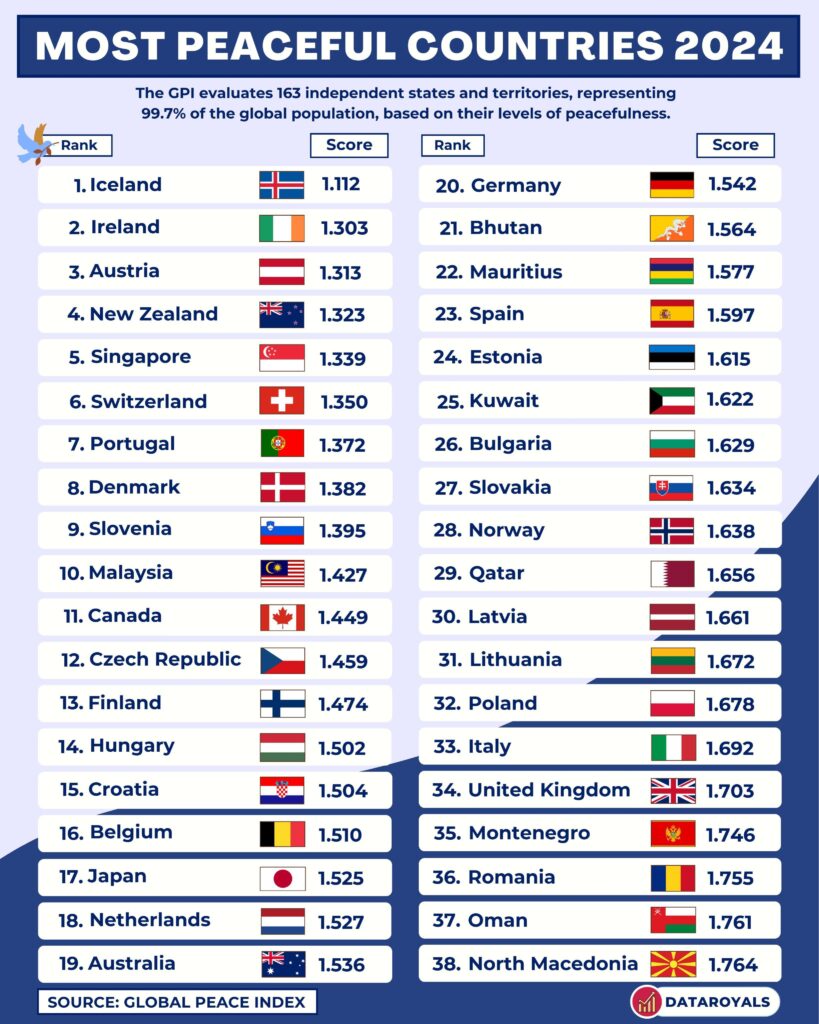 MOST PEACEFUL COUNTRIES 2024

The GPI evaluates 163 independent states and territories, representing 99.7% of the global population, based on their levels of peacefulness.

| Rank | Score |
|---|---|
| 1. Iceland | 1.112 |
| 2. Ireland | 1.303 |
| 3. Austria | 1.313 |
| 4. New Zealand | 1.323 |
| 5. Singapore | 1.339 |
| 6. Switzerland | 1.350 |
| 7. Portugal | 1.372 |
| 8. Denmark | 1.382 |
| 9. Slovenia | 1.395 |
| 10. Malaysia | 1.427 |
| 11. Canada | 1.449 |
| 12. Czech Republic | 1.459 |
| 13. Finland | 1.474 |
| 14. Hungary | 1.502 |
| 15. Croatia | 1.504 |
| 16. Belgium | 1.510 |
| 17. Japan | 1.525 |
| 18. Netherlands | 1.527 |
| 19. Australia | 1.536 |

| Rank | Score |
|---|---|
| 20. Germany | 1.542 |
| 21. Bhutan | 1.564 |
| 22. Mauritius | 1.577 |
| 23. Spain | 1.597 |
| 24. Estonia | 1.615 |
| 25. Kuwait | 1.622 |
| 26. Bulgaria | 1.629 |
| 27. Slovakia | 1.634 |
| 28. Norway | 1.638 |
| 29. Qatar | 1.656 |
| 30. Latvia | 1.661 |
| 31. Lithuania | 1.672 |
| 32. Poland | 1.678 |
| 33. Italy | 1.692 |
| 34. United Kingdom | 1.703 |
| 35. Montenegro | 1.746 |
| 36. Romania | 1.755 |
| 37. Oman | 1.761 |
| 38. North Macedonia | 1.764 |

SOURCE: GLOBAL PEACE INDEX

DATAROYALS