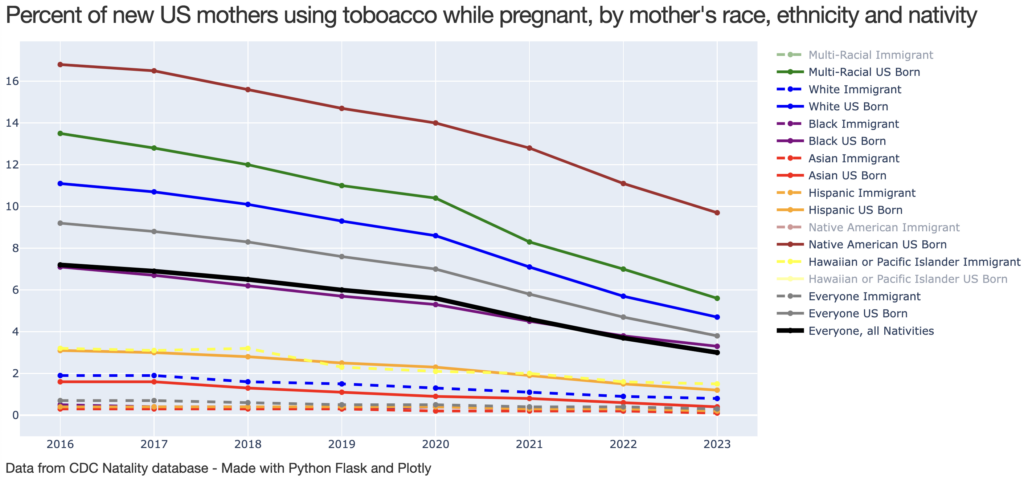 Percent of new US mothers using toboacco while pregnant, by mother's race, ethnicity and nativity

16
14
12
10
8
6
4
2
0

2016
2017
2018
2019
2020
2021
2022
2023

Multi-Racial Immigrant
Multi-Racial US Born
White Immigrant
White US Born
Black Immigrant
Black US Born
Asian Immigrant
Asian US Born
Hispanic Immigrant
Hispanic US Born
Native American Immigrant
Native American US Born
Hawaiian or Pacific Islander Immigrant
Hawaiian or Pacific Islander US Born
Everyone Immigrant
Everyone US Born
Everyone, all Nativities

Data from CDC Natality database - Made with Python Flask and Plotly