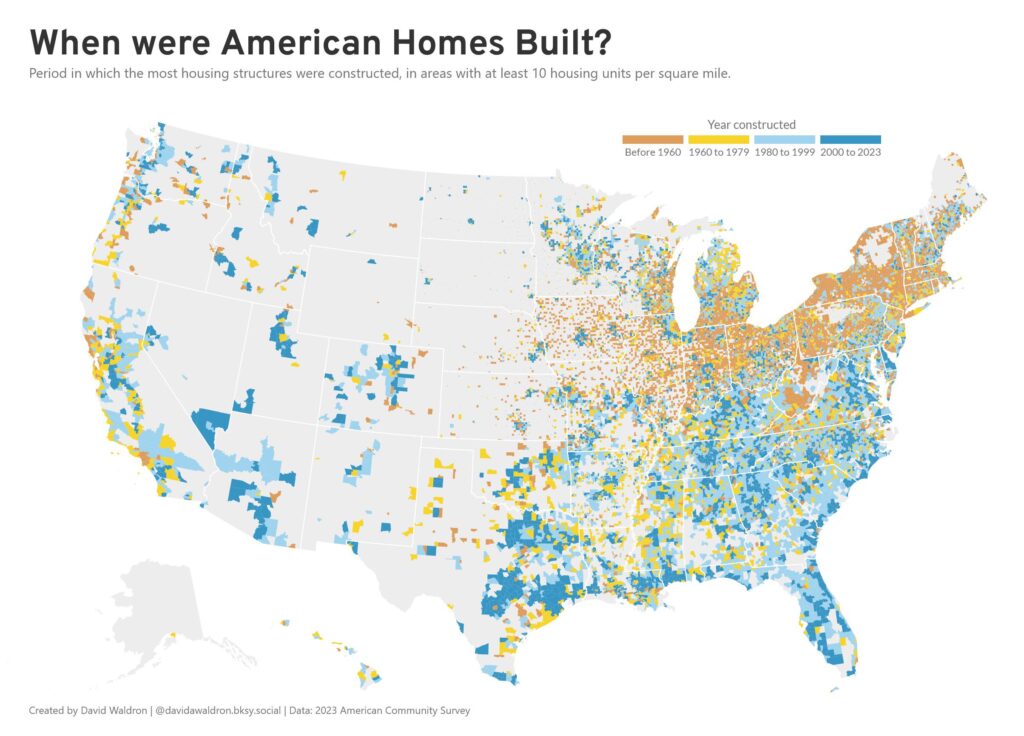 When were American Homes Built?

Period in which the most housing structures were constructed, in areas with at least 10 housing units per square mile.

Year constructed

Before 1960
1960 to 1979
1980 to 1999
2000 to 2023

Created by David Waldron | @davidawaldron.bksy.social | Data: 2023 American Community Survey