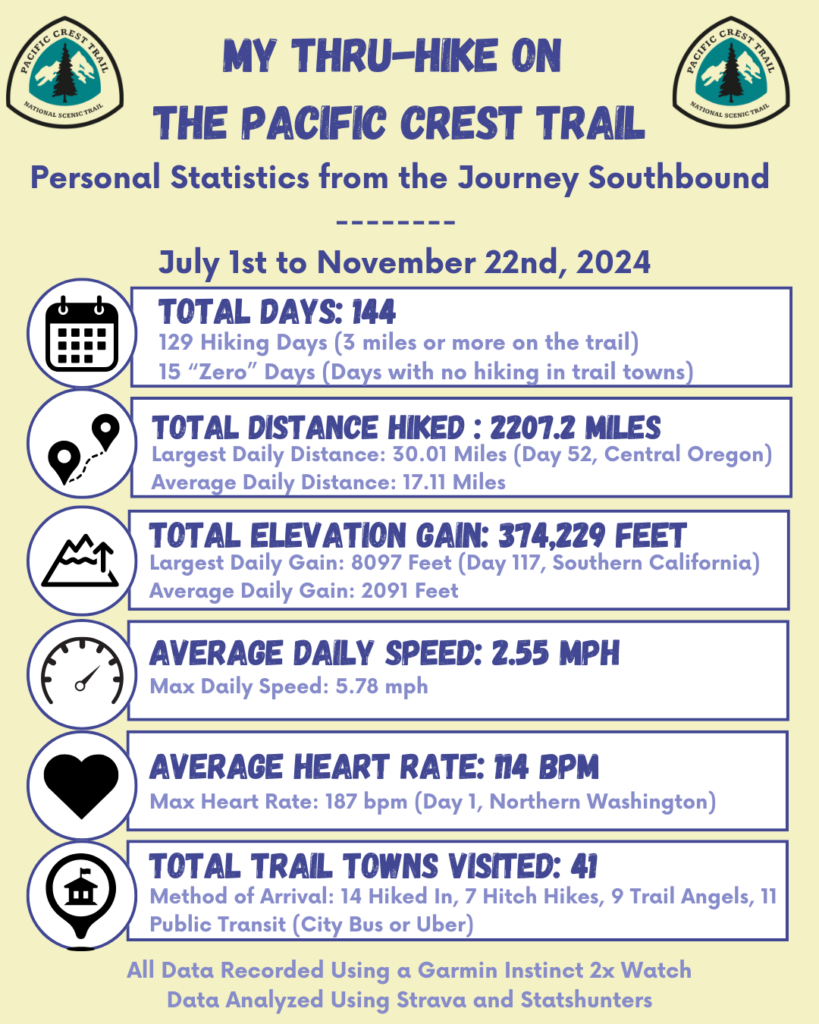 PACIFIC CREST TRAIL
NATIONAL SCENIC TRAIL

MY THRU-HIKE ON
THE PACIFIC CREST TRAIL

PACIFIC CREST TRAIL
NATIONAL SCENIC TRAIL

Personal Statistics from the Journey Southbound
--------
July 1st to November 22nd, 2024

TOTAL DAYS: 144
129 Hiking Days (3 miles or more on the trail)
15 "Zero" Days (Days with no hiking in trail towns)

TOTAL DISTANCE HIKED : 2207.2 MILES
Largest Daily Distance: 30.01 Miles (Day 52, Central Oregon)
Average Daily Distance: 17.11 Miles

TOTAL ELEVATION GAIN: 374,229 FEET
Largest Daily Gain: 8097 Feet (Day 117, Southern California)
Average Daily Gain: 2091 Feet

AVERAGE DAILY SPEED: 2.55 MPH
Max Daily Speed: 5.78 mph

AVERAGE HEART RATE: 114 BPM
Max Heart Rate: 187 bpm (Day 1, Northern Washington)

TOTAL TRAIL TOWNS VISITED: 41
Method of Arrival: 14 Hiked In, 7 Hitch Hikes, 9 Trail Angels, 11 Public Transit (City Bus or Uber)

All Data Recorded Using a Garmin Instinct 2x Watch
Data Analyzed Using Strava and Statshunters