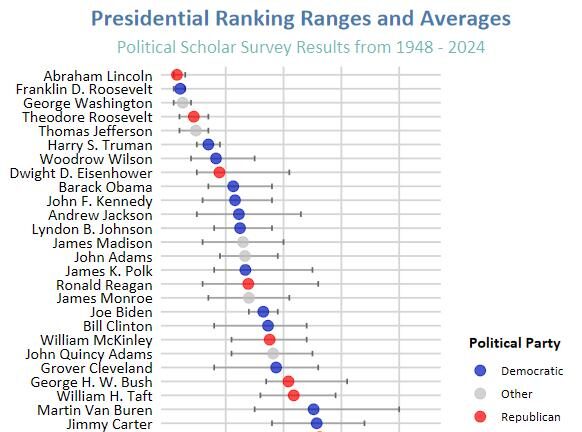 Presidential Ranking Ranges and Averages
Political Scholar Survey Results from 1948 - 2024

Abraham Lincoln
Franklin D. Roosevelt
George Washington
Theodore Roosevelt
Thomas Jefferson
Harry S. Truman
Woodrow Wilson
Dwight D. Eisenhower
Barack Obama
John F. Kennedy
Andrew Jackson
Lyndon B. Johnson
James Madison
John Adams
James K. Polk
Ronald Reagan
James Monroe
Joe Biden
Bill Clinton
William McKinley
John Quincy Adams
Grover Cleveland
George H. W. Bush
William H. Taft
Martin Van Buren
Jimmy Carter

Political Party
Democratic
Other
Republican