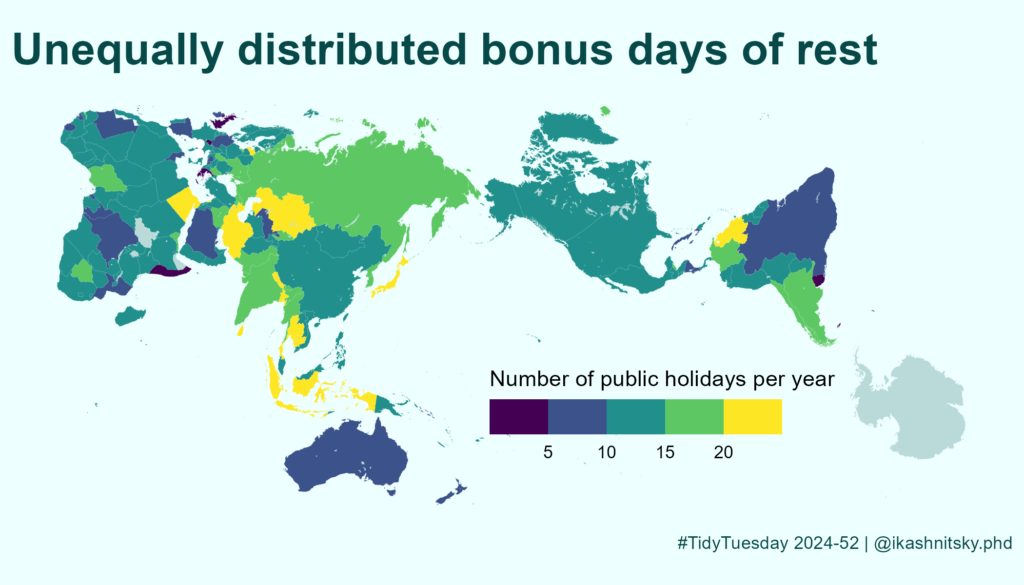 Unequally distributed bonus days of rest

Number of public holidays per year

5 10 15 20

#TidyTuesday 2024-52 | @ikashnitsky.phd