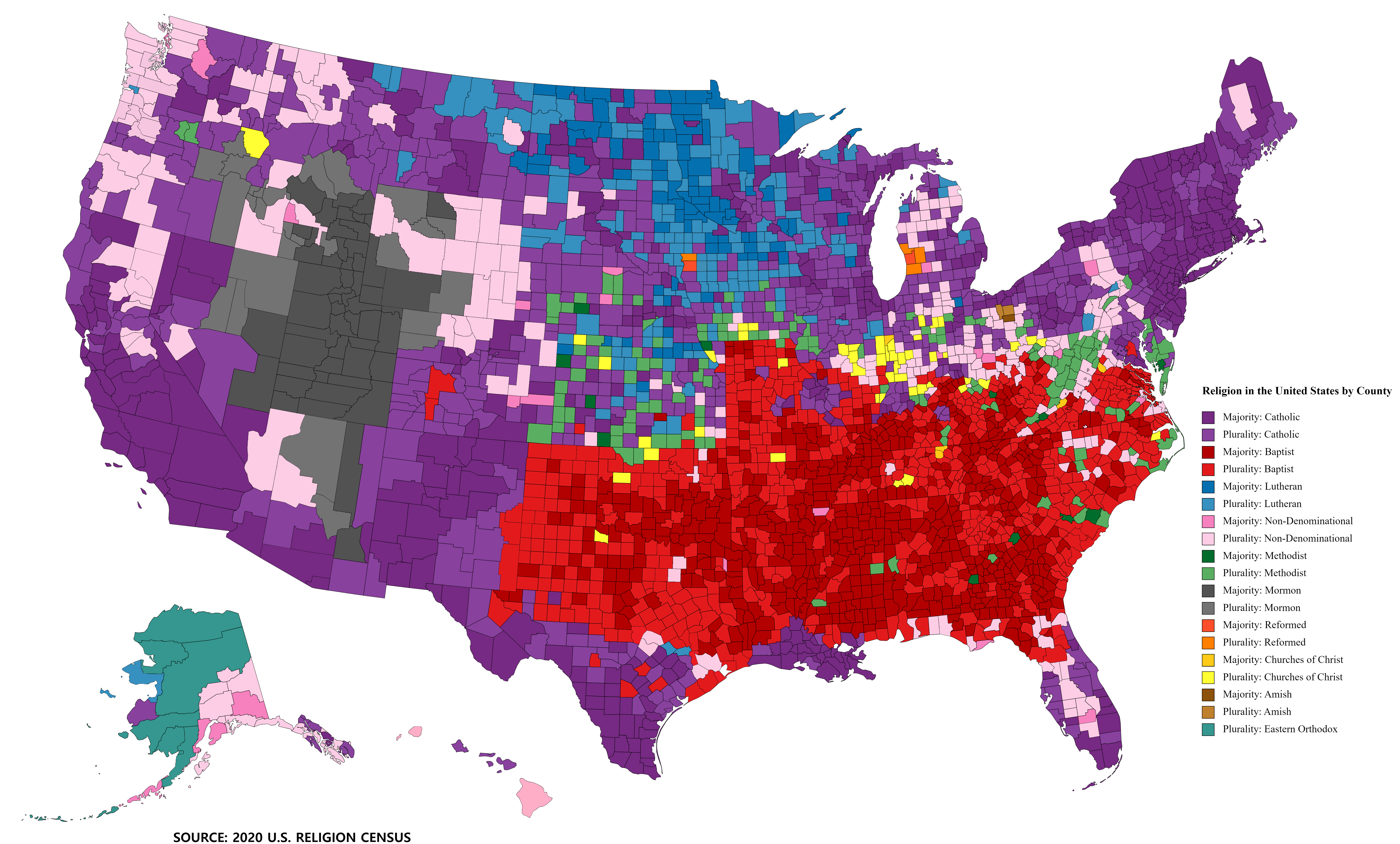 Religion in the United States by County

Majority: Catholic
Plurality: Catholic
Majority: Baptist
Plurality: Baptist
Majority: Lutheran
Plurality: Lutheran
Majority: Non-Denominational
Plurality: Non-Denominational
Majority: Methodist
Plurality: Methodist
Majority: Mormon
Plurality: Mormon
Majority: Reformed
Plurality: Reformed
Majority: Churches of Christ
Plurality: Churches of Christ
Majority: Amish
Plurality: Amish
Plurality: Eastern Orthodox

SOURCE: 2020 U.S. RELIGION CENSUS