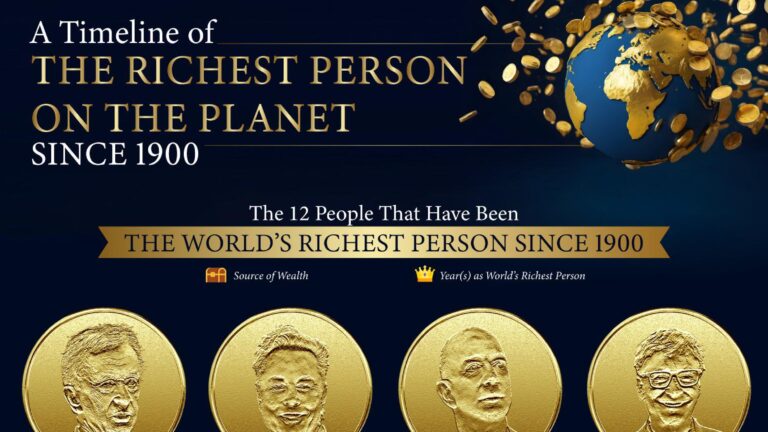 A Timeline of
THE RICHEST PERSON
ON THE PLANET
SINCE 1900

The 12 People That Have Been
THE WORLD'S RICHEST PERSON SINCE 1900

Source of Wealth
Year(s) as World's Richest Person