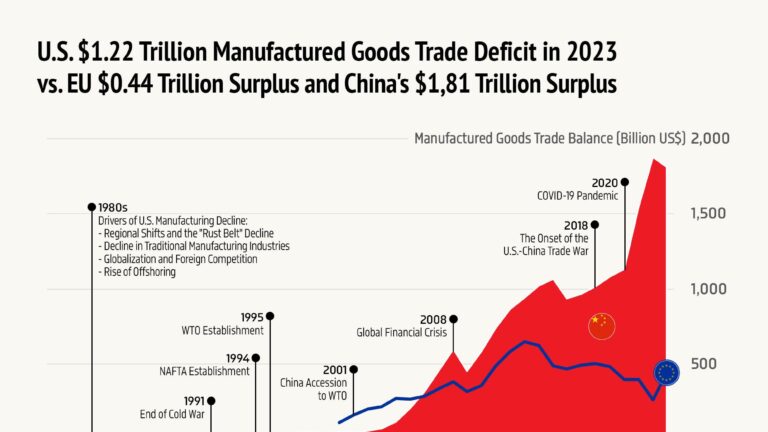 U.S. $1.22 Trillion Manufactured Goods Trade Deficit in 2023 vs. EU $0.44 Trillion Surplus and China's $1,81 Trillion Surplus

Manufactured Goods Trade Balance (Billion US$)

2,000

1,500

1,000

500

1980s
Drivers of U.S. Manufacturing Decline:
- Regional Shifts and the "Rust Belt" Decline
- Decline in Traditional Manufacturing Industries
- Globalization and Foreign Competition
- Rise of Offshoring

1995
WTO Establishment

1994
NAFTA Establishment

1991
End of Cold War

2001
China Accession to WTO

2008
Global Financial Crisis

2018
The Onset of the U.S.-China Trade War

2020
COVID-19 Pandemic