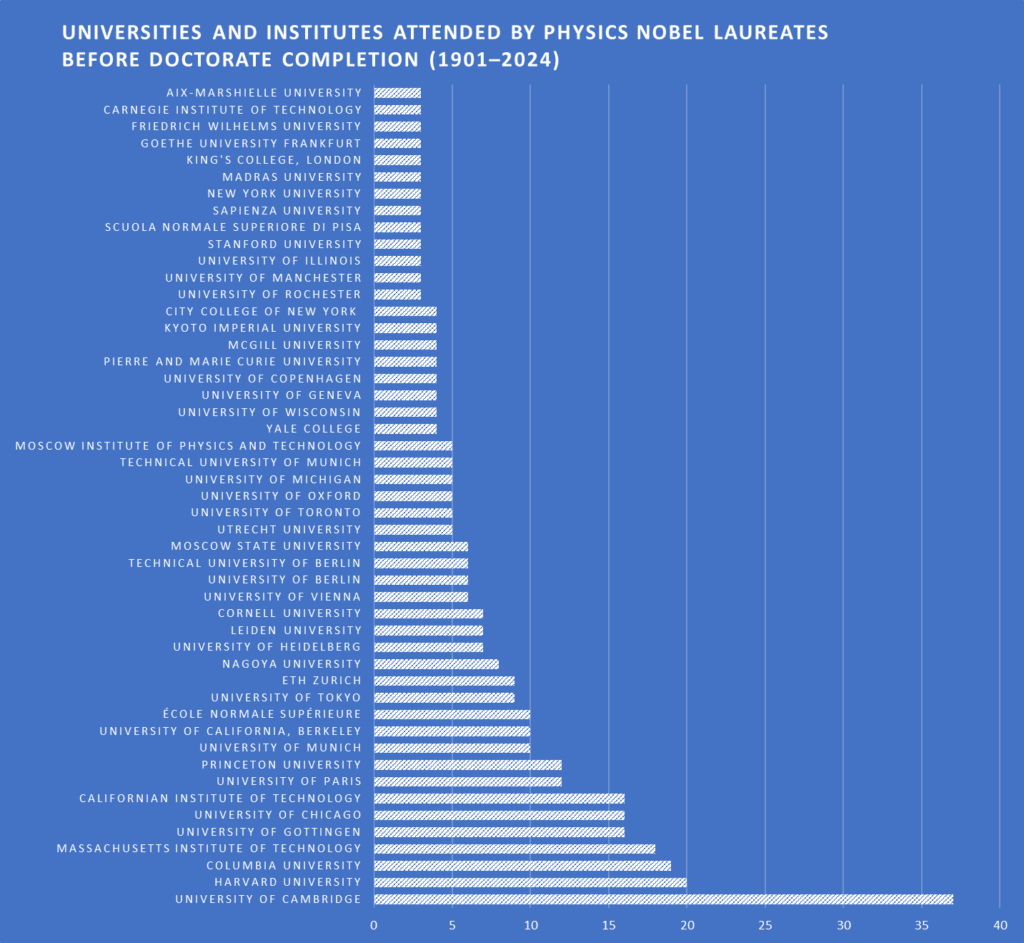 UNIVERSITIES AND INSTITUTES ATTENDED BY PHYSICS NOBEL LAUREATES BEFORE DOCTORATE COMPLETION (1901–2024)

AIX-MARSHIELLE UNIVERSITY
CARNEGIE INSTITUTE OF TECHNOLOGY
FRIEDRICH WILHELMS UNIVERSITY
GOETHE UNIVERSITY FRANKFURT
KING'S COLLEGE, LONDON
MADRAS UNIVERSITY
NEW YORK UNIVERSITY
SAPIENZA UNIVERSITY
SCUOLA NORMALE SUPERIORE DI PISA
STANFORD UNIVERSITY
UNIVERSITY OF ILLINOIS
UNIVERSITY OF MANCHESTER
UNIVERSITY OF ROCHESTER
CITY COLLEGE OF NEW YORK
KYOTO IMPERIAL UNIVERSITY
MCGILL UNIVERSITY
PIERRE AND MARIE CURIE UNIVERSITY
UNIVERSITY OF COPENHAGEN
UNIVERSITY OF GENEVA
UNIVERSITY OF WISCONSIN
YALE COLLEGE
MOSCOW INSTITUTE OF PHYSICS AND TECHNOLOGY
TECHNICAL UNIVERSITY OF MUNICH
UNIVERSITY OF MICHIGAN
UNIVERSITY OF OXFORD
UNIVERSITY OF TORONTO
UTRECHT UNIVERSITY
MOSCOW STATE UNIVERSITY
TECHNICAL UNIVERSITY OF BERLIN
UNIVERSITY OF BERLIN
UNIVERSITY OF VIENNA
CORNELL UNIVERSITY
LEIDEN UNIVERSITY
UNIVERSITY OF HEIDELBERG
NAGOYA UNIVERSITY
ETH ZURICH
UNIVERSITY OF TOKYO
ÉCOLE NORMALE SUPÉRIEURE
UNIVERSITY OF CALIFORNIA, BERKELEY
UNIVERSITY OF MUNICH
PRINCETON UNIVERSITY
UNIVERSITY OF PARIS
CALIFORNIAN INSTITUTE OF TECHNOLOGY
UNIVERSITY OF CHICAGO
UNIVERSITY OF GOTTINGEN
MASSACHUSETTS INSTITUTE OF TECHNOLOGY
COLUMBIA UNIVERSITY
HARVARD UNIVERSITY
UNIVERSITY OF CAMBRIDGE

0 5 10 15 20 25 30 35 40