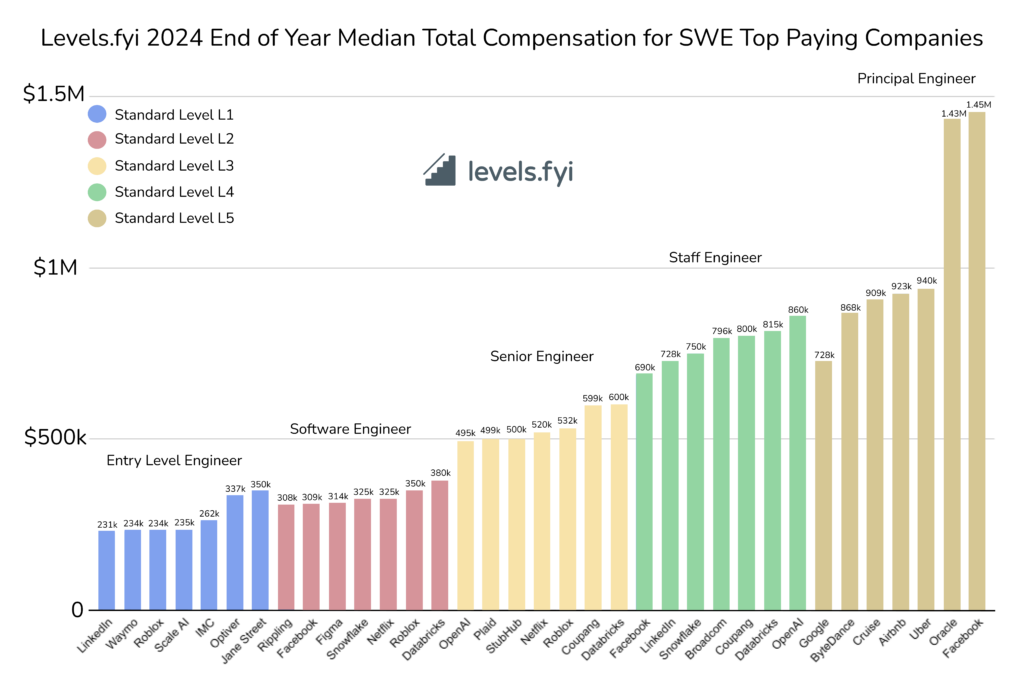 Levels.fyi 2024 End of Year Median Total Compensation for SWE Top Paying Companies

$1.5M
$1M
$500k
0

Standard Level L1
Standard Level L2
Standard Level L3
Standard Level L4
Standard Level L5

levels.fyi

Entry Level Engineer
Software Engineer
Senior Engineer
Staff Engineer
Principal Engineer

231k 234k 234k 235k 262k 337k 350k 308k 309k 314k 325k 325k 350k 380k 495k 499k 500k 520k 532k 599k 600k 690k 728k 750k 796k 800k 815k 860k 728k 868k 909k 923k 940k 1.43M 1.45M

LinkedIn Waymo Roblox Scale AI IMC Optiver Jane Street Rippling Facebook Figma Snowflake Netflix Roblox Databricks OpenAI Plaid StubHub Netflix Roblox Coupang Databricks Facebook LinkedIn Snowflake Broadcom Coupang Databricks OpenAI Google ByteDance Cruise Airbnb Uber Oracle Facebook