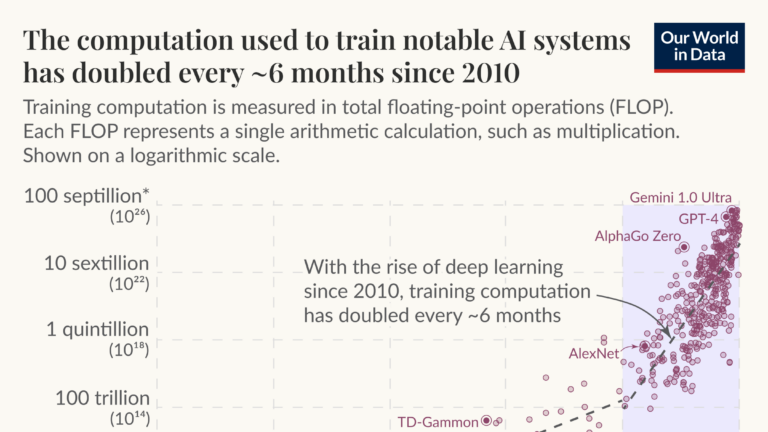 The computation used to train notable AI systems has doubled every ~6 months since 2010

Our World in Data

Training computation is measured in total floating-point operations (FLOP). Each FLOP represents a single arithmetic calculation, such as multiplication. Shown on a logarithmic scale.

100 septillion*
($10^{26}$)

10 sextillion
($10^{22}$)

1 quintillion
($10^{18}$)

100 trillion
($10^{14}$)

Gemini 1.0 Ultra

GPT-4

AlphaGo Zero

With the rise of deep learning since 2010, training computation has doubled every ~6 months

AlexNet

TD-Gammon