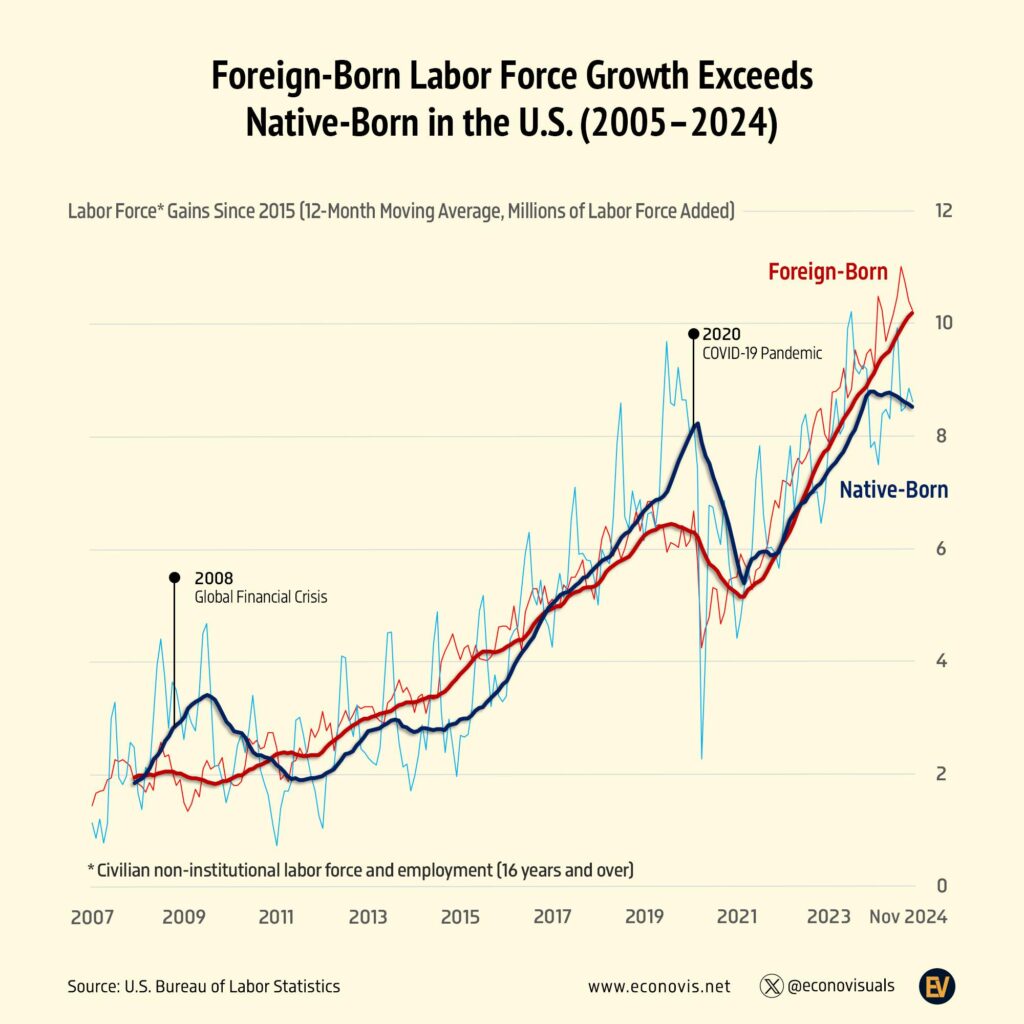 Foreign-Born Labor Force Growth Exceeds Native-Born in the U.S. (2005–2024)

Labor Force* Gains Since 2015 (12-Month Moving Average, Millions of Labor Force Added)

12
10
8
6
4
2
0

Foreign-Born

Native-Born

2020
COVID-19 Pandemic

2008
Global Financial Crisis

* Civilian non-institutional labor force and employment (16 years and over)

2007 2009 2011 2013 2015 2017 2019 2021 2023 Nov 2024

Source: U.S. Bureau of Labor Statistics

www.econovis.net @econovisuals EV