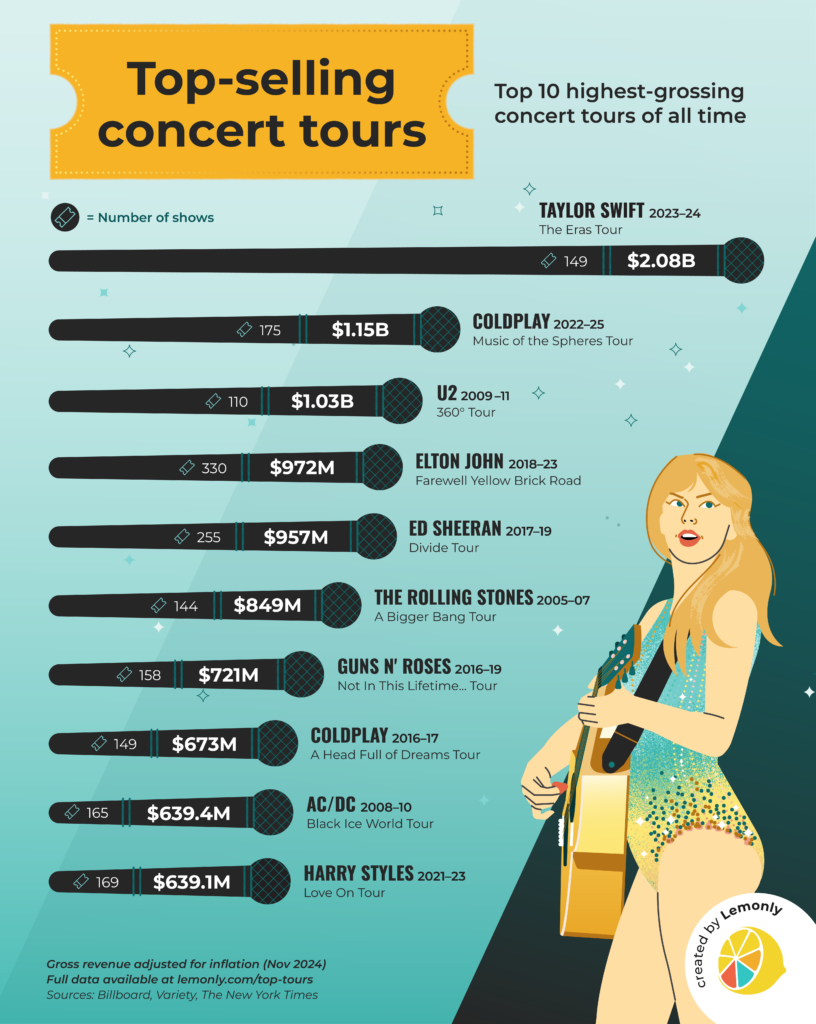 Top-selling concert tours

Top 10 highest-grossing concert tours of all time

= Number of shows

TAYLOR SWIFT 2023–24
The Eras Tour
149 $2.08B

175 $1.15B
COLDPLAY 2022–25
Music of the Spheres Tour

110 $1.03B
U2 2009–11
360° Tour

330 $972M
ELTON JOHN 2018–23
Farewell Yellow Brick Road

255 $957M
ED SHEERAN 2017–19
Divide Tour

144 $849M
THE ROLLING STONES 2005–07
A Bigger Bang Tour

158 $721M
GUNS N' ROSES 2016–19
Not In This Lifetime... Tour

149 $673M
COLDPLAY 2016–17
A Head Full of Dreams Tour

165 $639.4M
AC/DC 2008–10
Black Ice World Tour

169 $639.1M
HARRY STYLES 2021–23
Love On Tour

Gross revenue adjusted for inflation (Nov 2024)
Full data available at lemonly.com/top-tours
Sources: Billboard, Variety, The New York Times

created by Lemonly