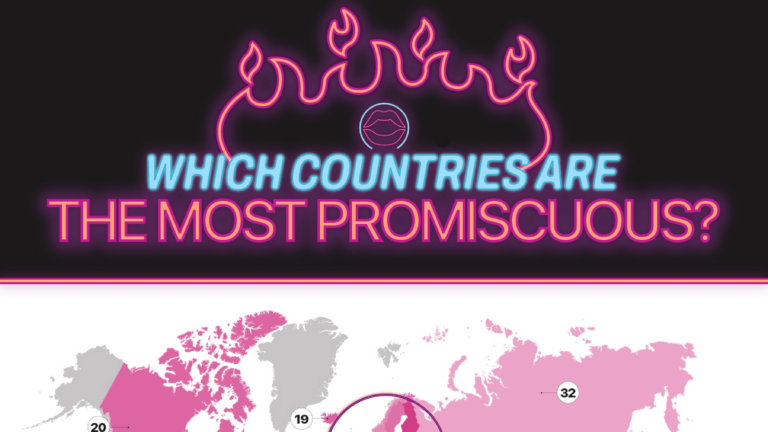 WHICH COUNTRIES ARE
THE MOST PROMISCUOUS?

32

19

20