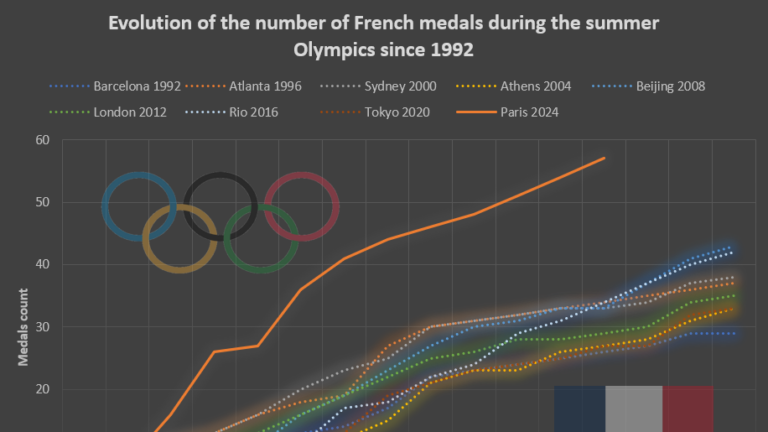 Evolution of the number of French medals during the summer Olympics since 1992

Barcelona 1992
Atlanta 1996
Sydney 2000
Athens 2004
Beijing 2008
London 2012
Rio 2016
Tokyo 2020
Paris 2024

60
50
40
30
20

Medals count