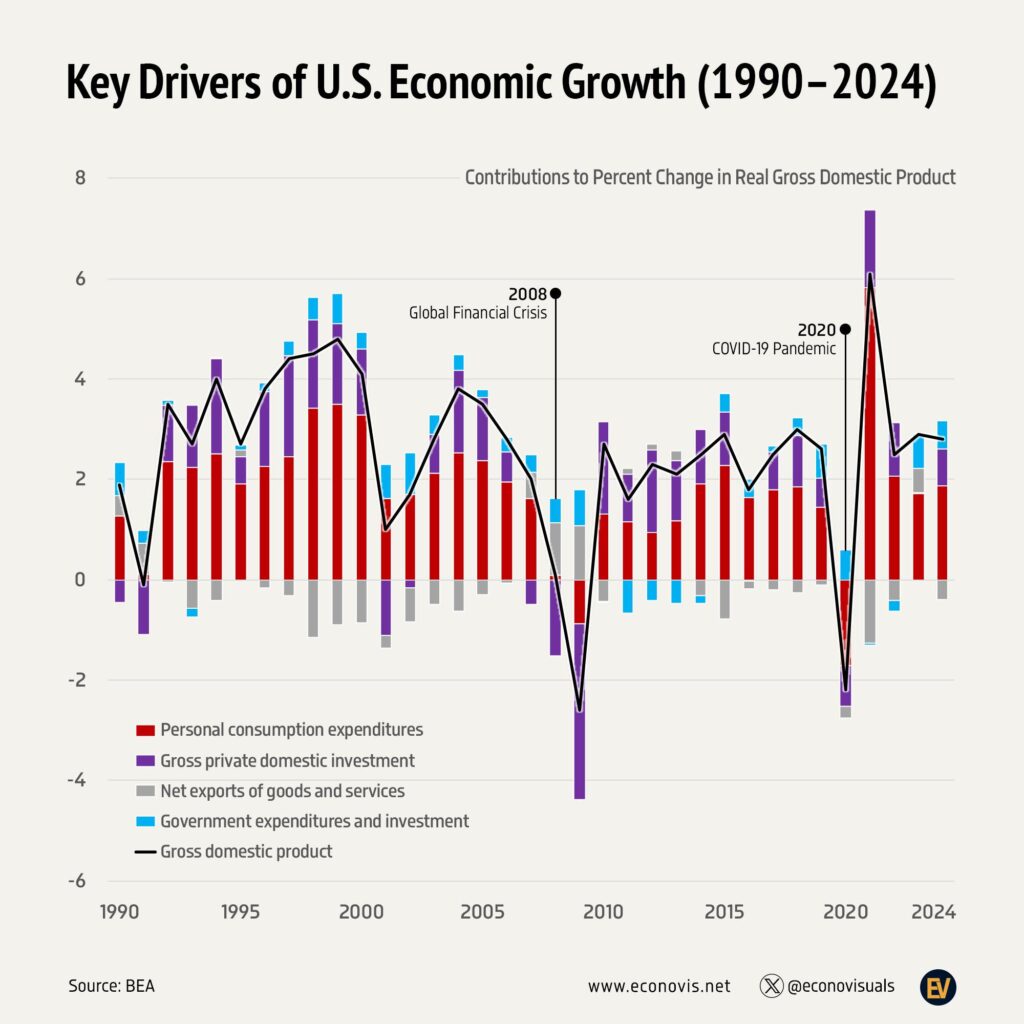 Key Drivers of U.S. Economic Growth (1990–2024)

Contributions to Percent Change in Real Gross Domestic Product

8
6
4
2
0
-2
-4
-6

2008
Global Financial Crisis

2020
COVID-19 Pandemic

Personal consumption expenditures
Gross private domestic investment
Net exports of goods and services
Government expenditures and investment
Gross domestic product

1990
1995
2000
2005
2010
2015
2020
2024

Source: BEA
www.econovis.net
@econovisuals
EV