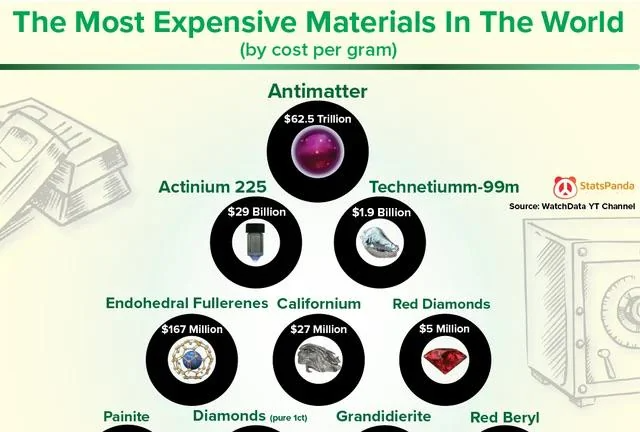 The Most Expensive Materials In The World
(by cost per gram)

Antimatter
$62.5 Trillion

Actinium 225
$29 Billion

Technetiumm-99m
$1.9 Billion

StatsPanda
Source: WatchData YT Channel

Endohedral Fullerenes
$167 Million

Californium
$27 Million

Red Diamonds
$5 Million

Painite

Diamonds (pure 1ct)

Grandidierite

Red Beryl