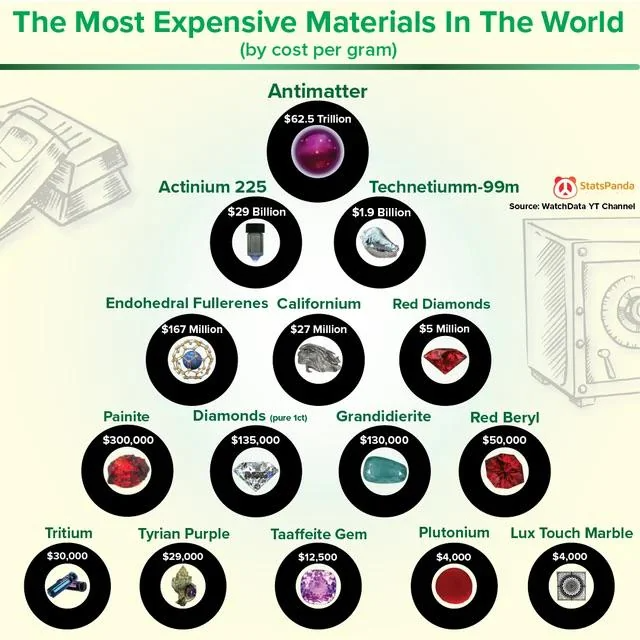 The Most Expensive Materials In The World
(by cost per gram)

Antimatter
$62.5 Trillion

Actinium 225
$29 Billion

Technetiumm-99m
$1.9 Billion

StatsPanda
Source: WatchData YT Channel

Endohedral Fullerenes
$167 Million

Californium
$27 Million

Red Diamonds
$5 Million

Painite
$300,000

Diamonds (pure 1ct)
$135,000

Grandidierite
$130,000

Red Beryl
$50,000

Tritium
$30,000

Tyrian Purple
$29,000

Taaffeite Gem
$12,500

Plutonium
$4,000

Lux Touch Marble
$4,000