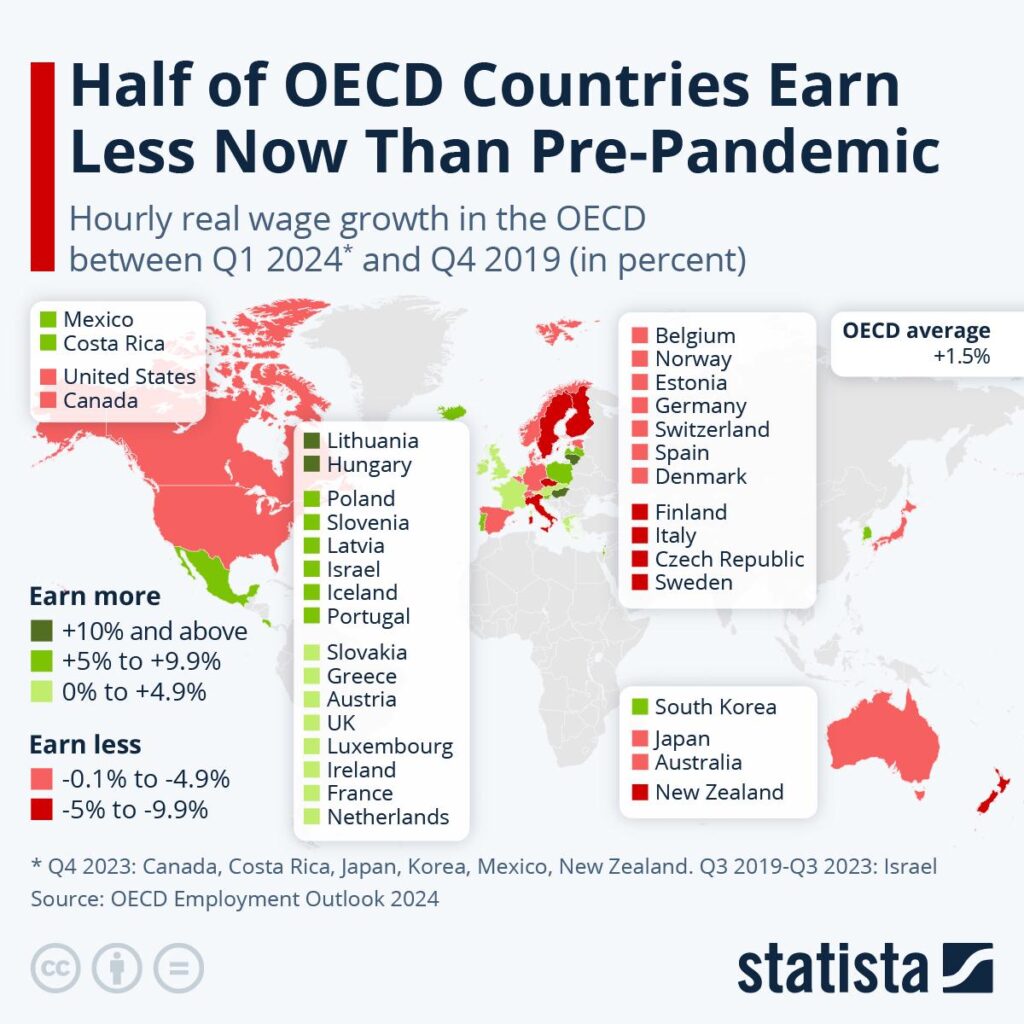 Half of OECD Countries Earn Less Now Than Pre-Pandemic

Hourly real wage growth in the OECD between Q1 2024* and Q4 2019 (in percent)

Mexico
Costa Rica
United States
Canada

Lithuania
Hungary
Poland
Slovenia
Latvia
Israel
Iceland
Portugal
Slovakia
Greece
Austria
UK
Luxembourg
Ireland
France
Netherlands

Belgium
Norway
Estonia
Germany
Switzerland
Spain
Denmark
Finland
Italy
Czech Republic
Sweden

OECD average
+1.5%

South Korea
Japan
Australia
New Zealand

Earn more
+10% and above
+5% to +9.9%
0% to +4.9%

Earn less
-0.1% to -4.9%
-5% to -9.9%

* Q4 2023: Canada, Costa Rica, Japan, Korea, Mexico, New Zealand. Q3 2019-Q3 2023: Israel
Source: OECD Employment Outlook 2024

statista