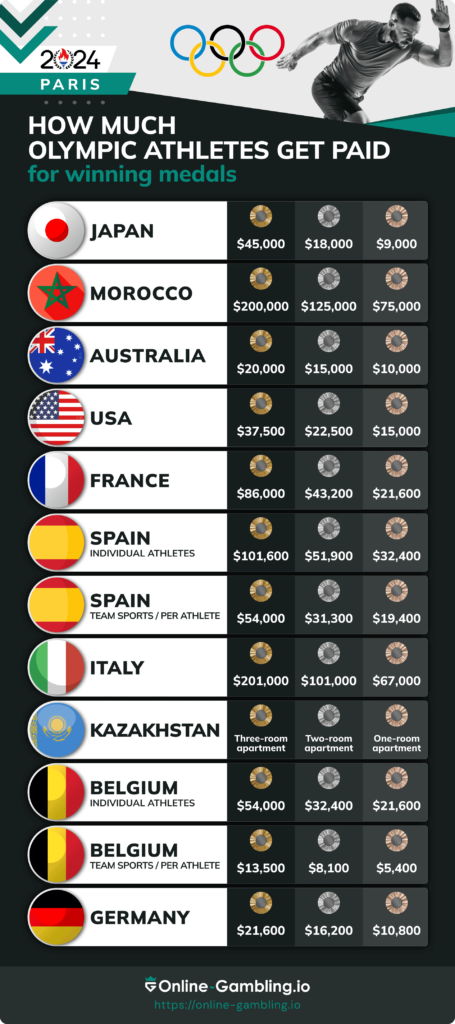 2024 PARIS

HOW MUCH OLYMPIC ATHLETES GET PAID for winning medals

| | | | |
|---|---|---|---|
| JAPAN | \$45,000 | \$18,000 | \$9,000 |
| MOROCCO | \$200,000 | \$125,000 | \$75,000 |
| AUSTRALIA | \$20,000 | \$15,000 | \$10,000 |
| USA | \$37,500 | \$22,500 | \$15,000 |
| FRANCE | \$86,000 | \$43,200 | \$21,600 |
| SPAIN INDIVIDUAL ATHLETES | \$101,600 | \$51,900 | \$32,400 |
| SPAIN TEAM SPORTS / PER ATHLETE | \$54,000 | \$31,300 | \$19,400 |
| ITALY | \$201,000 | \$101,000 | \$67,000 |
| KAZAKHSTAN | Three-room apartment | Two-room apartment | One-room apartment |
| BELGIUM INDIVIDUAL ATHLETES | \$54,000 | \$32,400 | \$21,600 |
| BELGIUM TEAM SPORTS / PER ATHLETE | \$13,500 | \$8,100 | \$5,400 |
| GERMANY | \$21,600 | \$16,200 | \$10,800 |

Online-Gambling.io
https://online-gambling.io