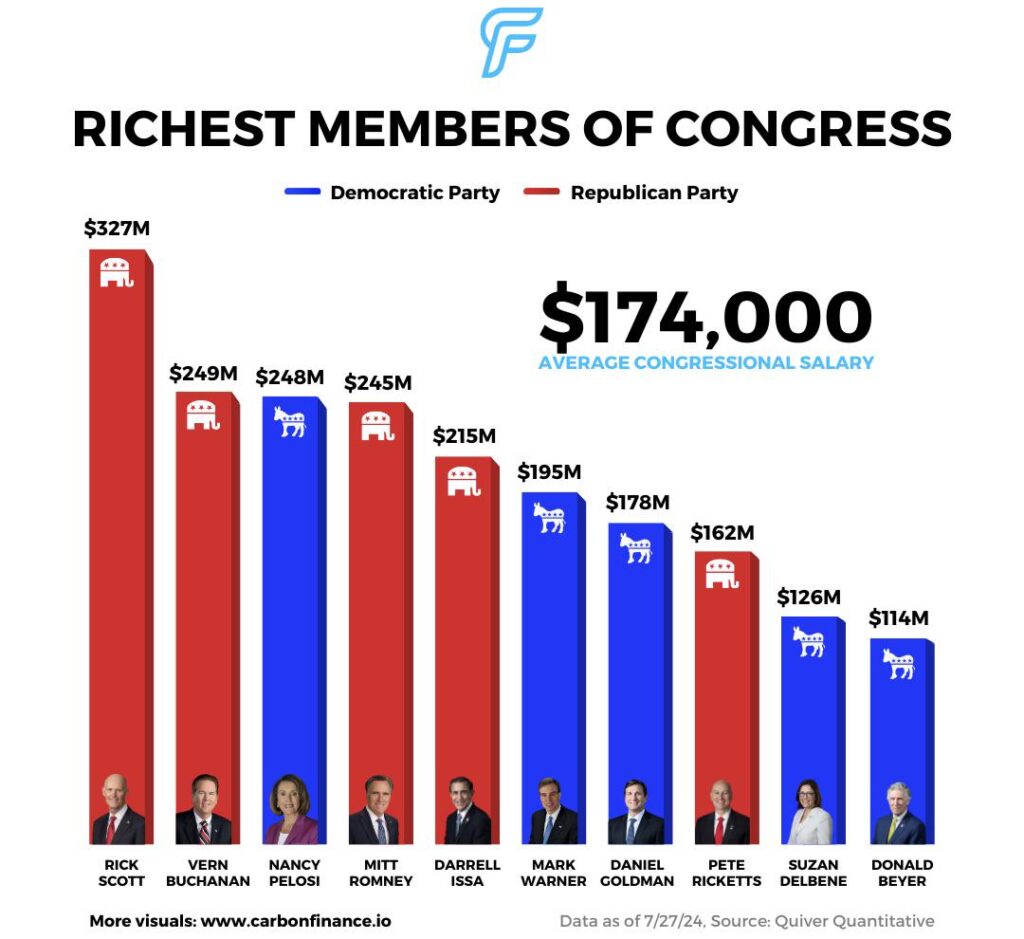 RICHEST MEMBERS OF CONGRESS

Democratic Party Republican Party

$174,000
AVERAGE CONGRESSIONAL SALARY

$327M
$249M
$248M
$245M
$215M
$195M
$178M
$162M
$126M
$114M

RICK SCOTT
VERN BUCHANAN
NANCY PELOSI
MITT ROMNEY
DARRELL ISSA
MARK WARNER
DANIEL GOLDMAN
PETE RICKETTS
SUZAN DELBENE
DONALD BEYER

More visuals: www.carbonfinance.io

Data as of 7/27/24, Source: Quiver Quantitative