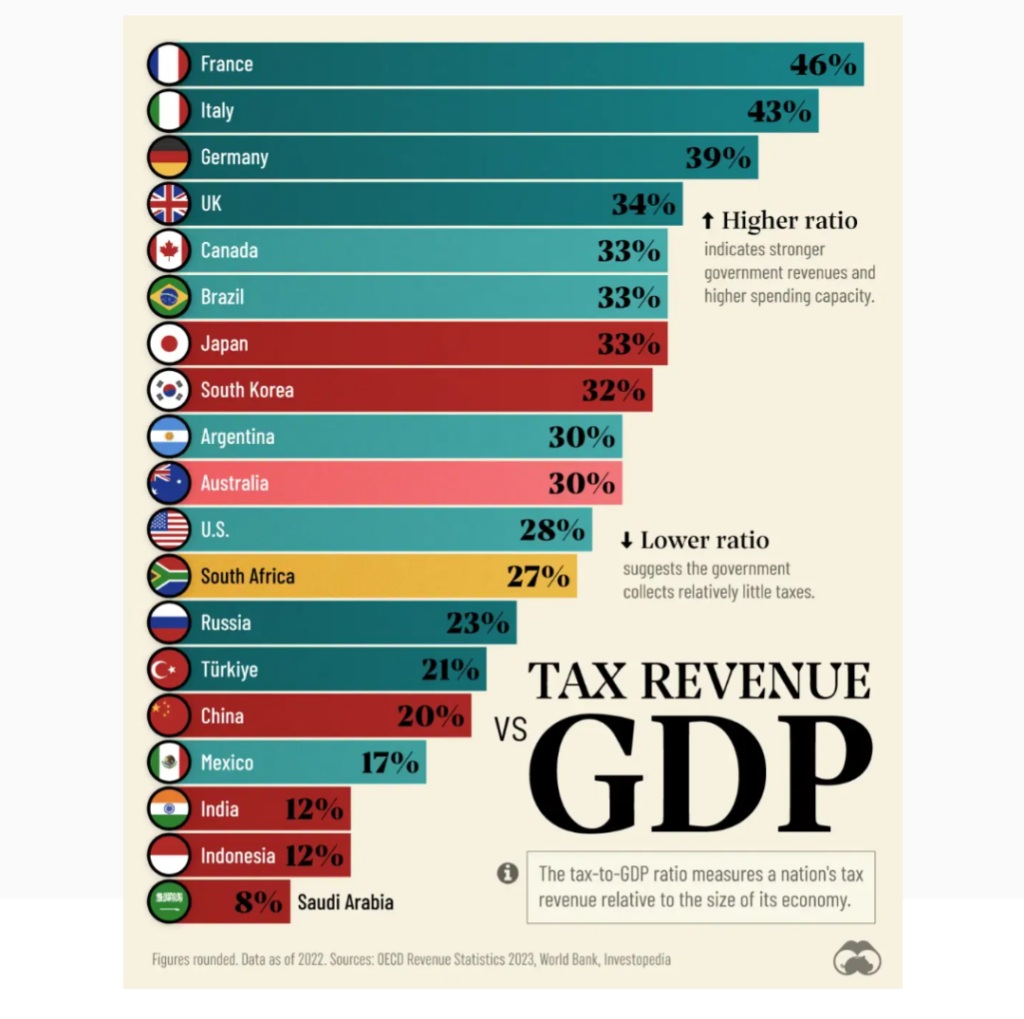 France 46%
Italy 43%
Germany 39%
UK 34%
Canada 33%
Brazil 33%
Japan 33%
South Korea 32%
Argentina 30%
Australia 30%
U.S. 28%
South Africa 27%
Russia 23%
Türkiye 21%
China 20%
Mexico 17%
India 12%
Indonesia 12%
8% Saudi Arabia

↑ Higher ratio
indicates stronger government revenues and higher spending capacity.

↓ Lower ratio
suggests the government collects relatively little taxes.

TAX REVENUE VS GDP

The tax-to-GDP ratio measures a nation's tax revenue relative to the size of its economy.

Figures rounded. Data as of 2022. Sources: OECD Revenue Statistics 2023, World Bank, Investopedia