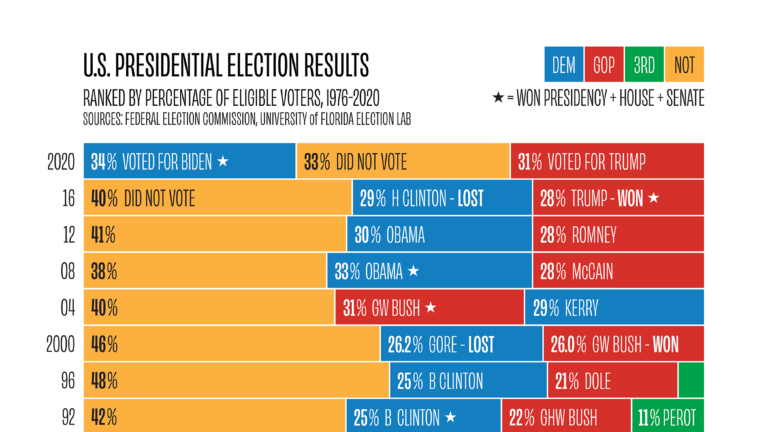 U.S. PRESIDENTIAL ELECTION RESULTS

RANKED BY PERCENTAGE OF ELIGIBLE VOTERS, 1976-2020

SOURCES: FEDERAL ELECTION COMMISSION, UNIVERSITY of FLORIDA ELECTION LAB

DEM GOP 3RD NOT

★ = WON PRESIDENCY + HOUSE + SENATE

2020 34% VOTED FOR BIDEN ★ 33% DID NOT VOTE 31% VOTED FOR TRUMP

16 40% DID NOT VOTE 29% H CLINTON - LOST 28% TRUMP - WON ★

12 41% 30% OBAMA 28% ROMNEY

08 38% 33% OBAMA ★ 28% McCAIN

04 40% 31% GW BUSH ★ 29% KERRY

2000 46% 26.2% GORE - LOST 26.0% GW BUSH - WON

96 48% 25% B CLINTON 21% DOLE

92 42% 25% B CLINTON ★ 22% GHW BUSH 11% PEROT