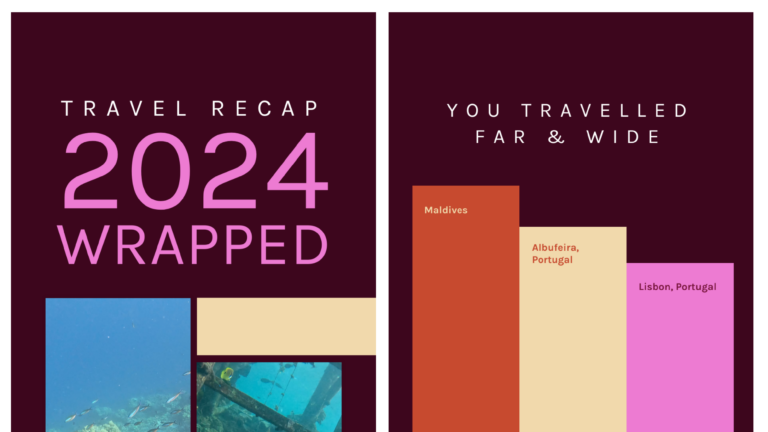 TRAVEL RECAP
2024
WRAPPED

YOU TRAVELLED
FAR & WIDE

Maldives

Albufeira, Portugal

Lisbon, Portugal