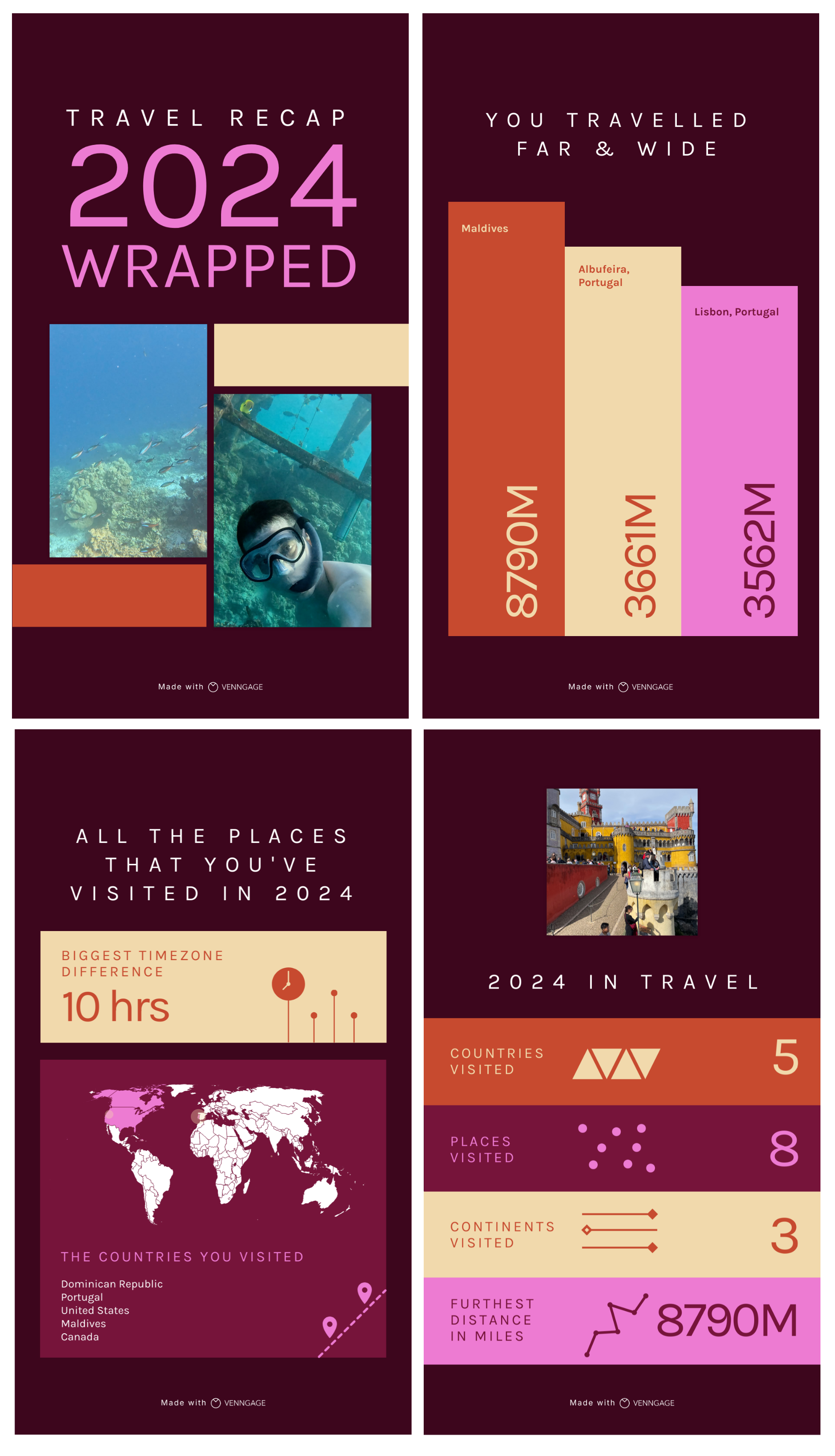 TRAVEL RECAP
2024
WRAPPED

Made with VENNGAGE

YOU TRAVELLED FAR & WIDE

Maldives
8790M

Albufeira, Portugal
3661M

Lisbon, Portugal
3562M

Made with VENNGAGE

ALL THE PLACES THAT YOU'VE VISITED IN 2024

BIGGEST TIMEZONE DIFFERENCE
10 hrs

THE COUNTRIES YOU VISITED
Dominican Republic
Portugal
United States
Maldives
Canada

Made with VENNGAGE

2024 IN TRAVEL

COUNTRIES VISITED 5

PLACES VISITED 8

CONTINENTS VISITED 3

FURTHEST DISTANCE IN MILES 8790M

Made with VENNGAGE