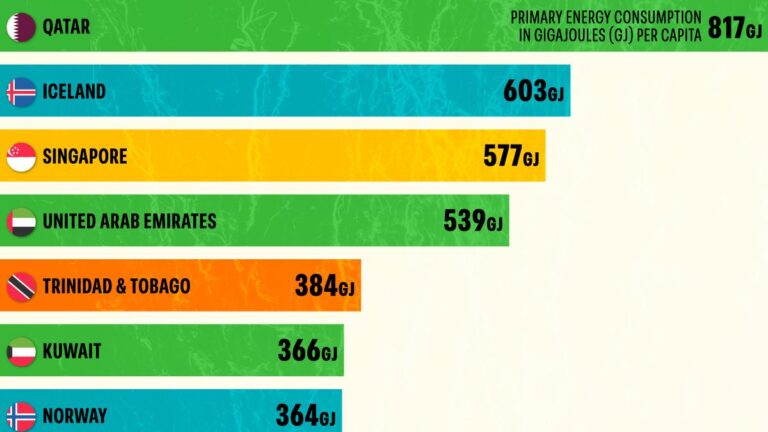 QATAR

PRIMARY ENERGY CONSUMPTION IN GIGAJOULES (GJ) PER CAPITA 817GJ

ICELAND 603GJ

SINGAPORE 577GJ

UNITED ARAB EMIRATES 539GJ

TRINIDAD & TOBAGO 384GJ

KUWAIT 366GJ

NORWAY 364GJ