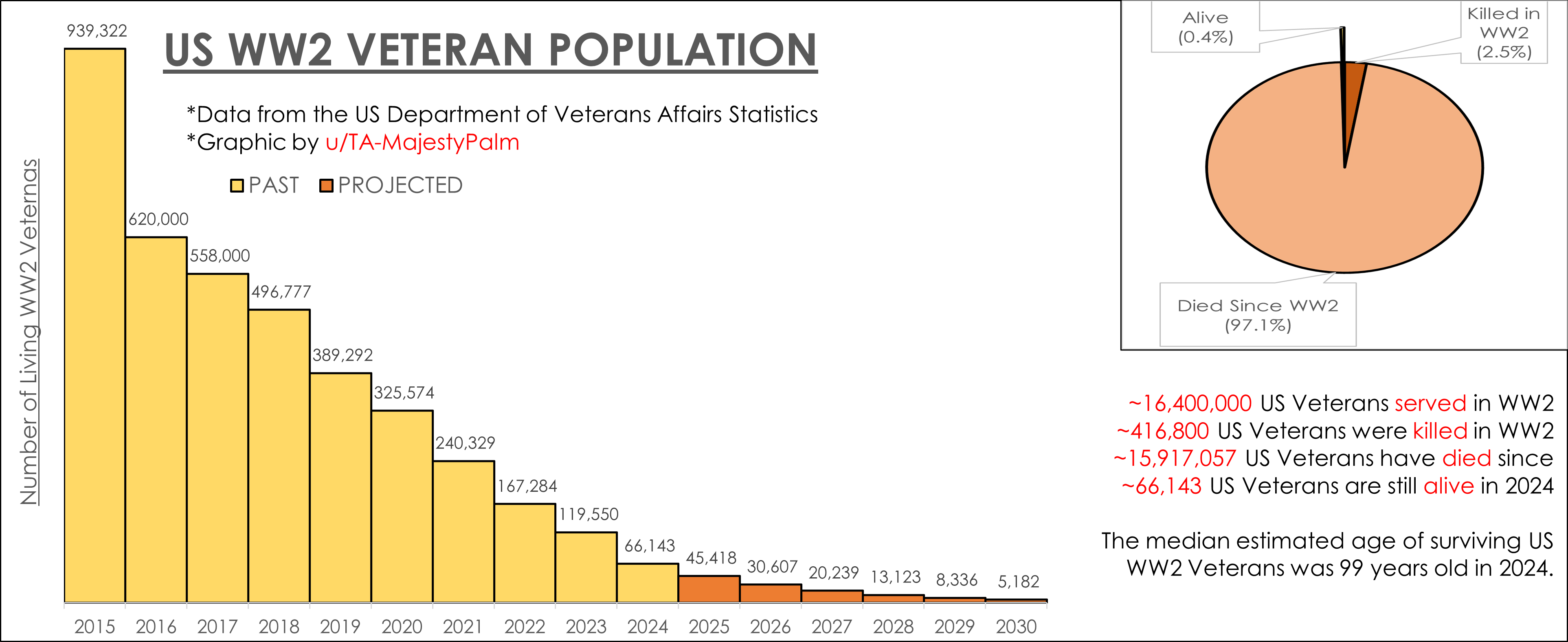 US WW2 VETERAN POPULATION

*Data from the US Department of Veterans Affairs Statistics
*Graphic by u/TA-MajestyPalm

PAST PROJECTED

Number of Living WW2 Veternas

939,322
620,000
558,000
496,777
389,292
325,574
240,329
167,284
119,550
66,143
45,418
30,607
20,239
13,123
8,336
5,182

2015 2016 2017 2018 2019 2020 2021 2022 2023 2024 2025 2026 2027 2028 2029 2030

Alive (0.4%)
Killed in WW2 (2.5%)
Died Since WW2 (97.1%)

~16,400,000 US Veterans served in WW2
~416,800 US Veterans were killed in WW2
~15,917,057 US Veterans have died since
~66,143 US Veterans are still alive in 2024

The median estimated age of surviving US WW2 Veterans was 99 years old in 2024.